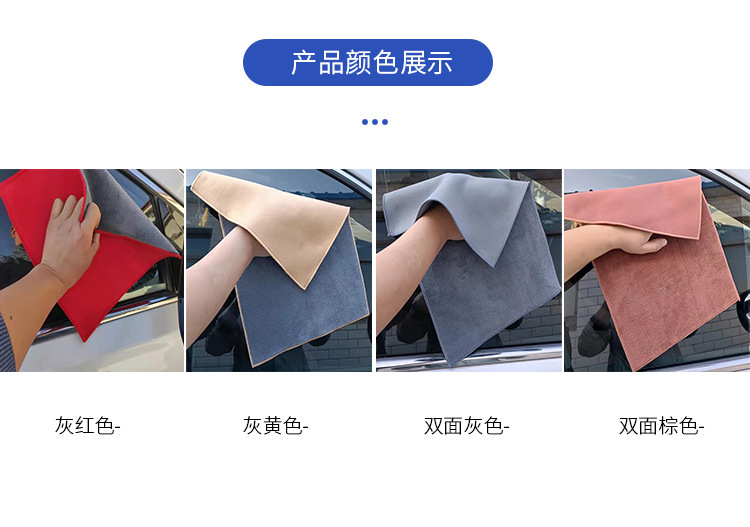 产品颜色展示

灰红色-

灰黄色-

双面灰色-

双面棕色-