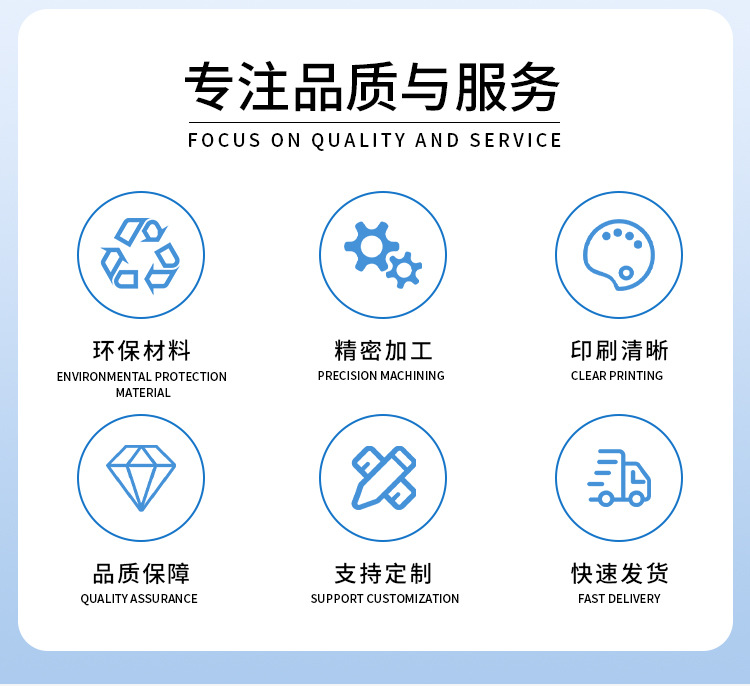 专注品质与服务

FOCUS ON QUALITY AND SERVICE

环保材料
ENVIRONMENTAL PROTECTION MATERIAL

精密加工
PRECISION MACHINING

印刷清晰
CLEAR PRINTING

品质保障
QUALITY ASSURANCE

支持定制
SUPPORT CUSTOMIZATION

快速发货
FAST DELIVERY