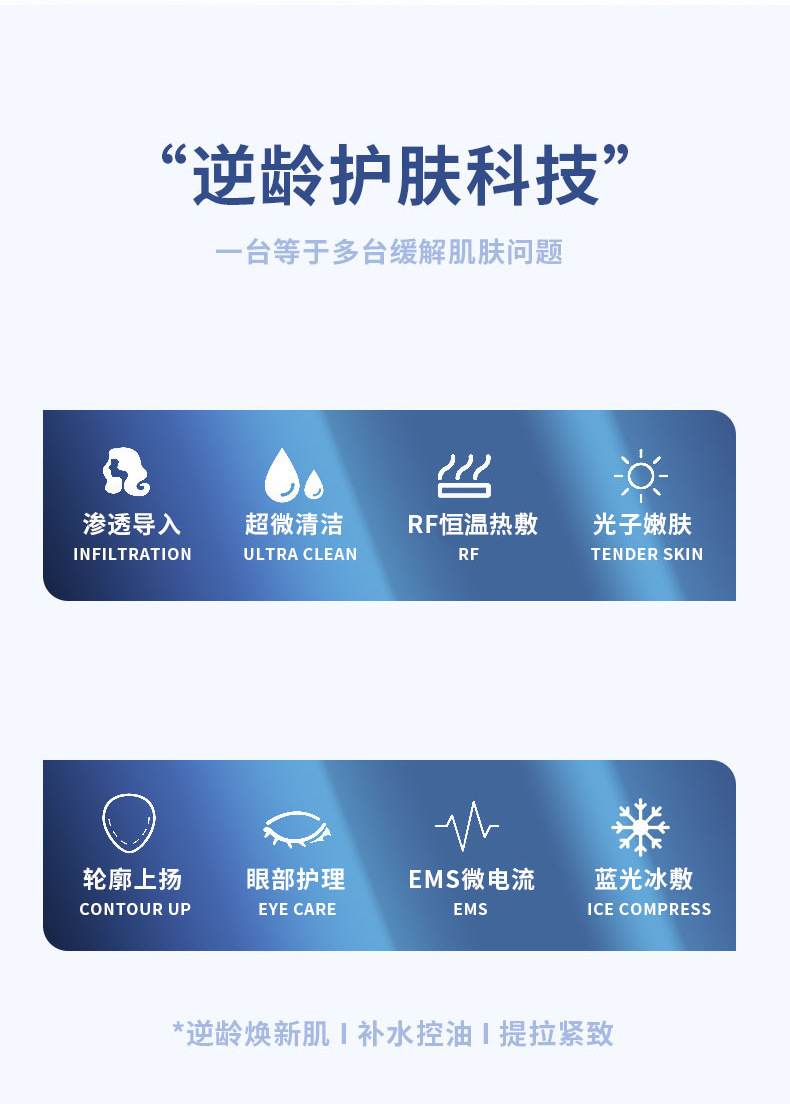 “逆龄护肤科技”

一台等于多台缓解肌肤问题

渗透导入
INFILTRATION

超微清洁
ULTRA CLEAN

RF恒温热敷
RF

光子嫩肤
TENDER SKIN

轮廓上扬
CONTOUR UP

眼部护理
EYE CARE

EMS微电流
EMS

蓝光冰敷
ICE COMPRESS

*逆龄焕新肌 I 补水控油 I 提拉紧致