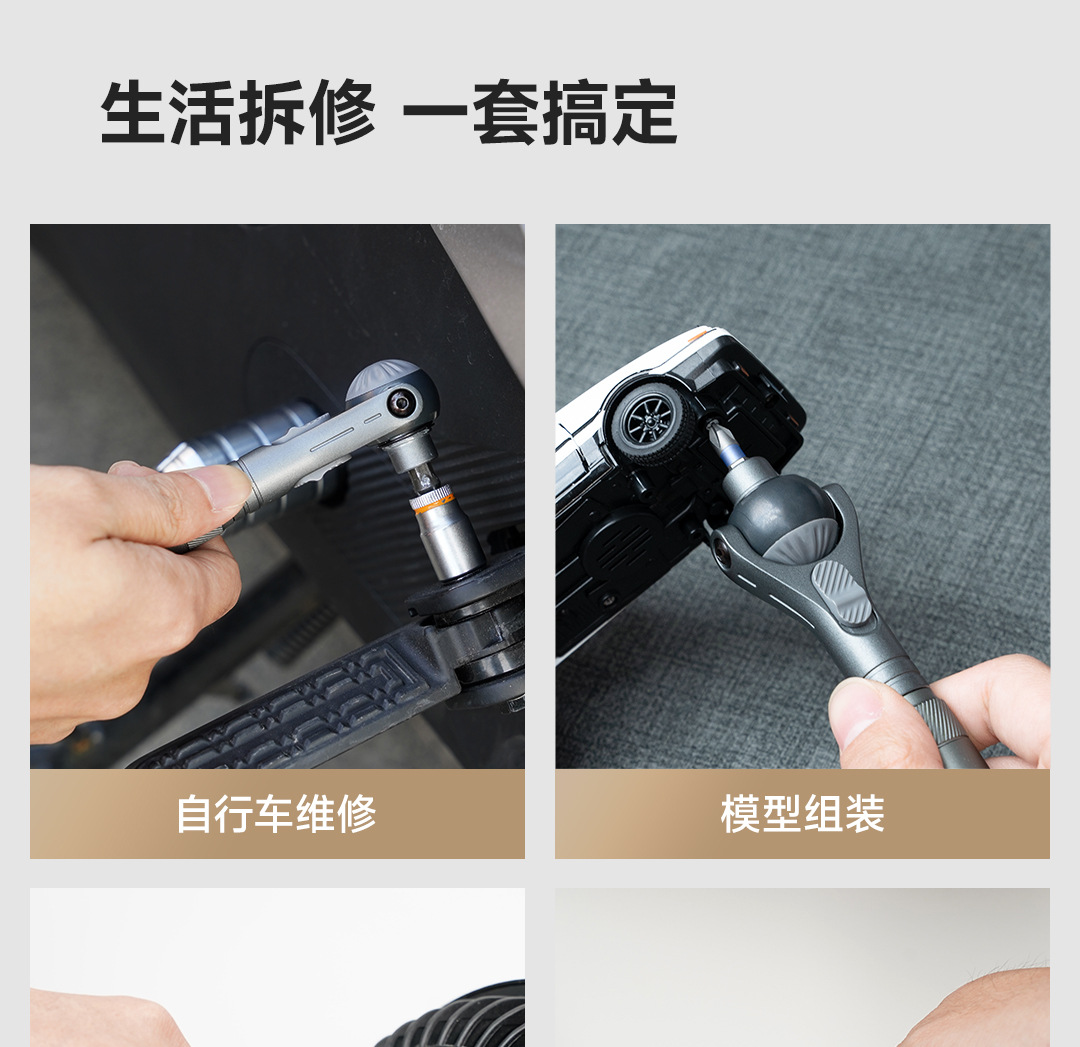 生活拆修 一套搞定

自行车维修

模型组装