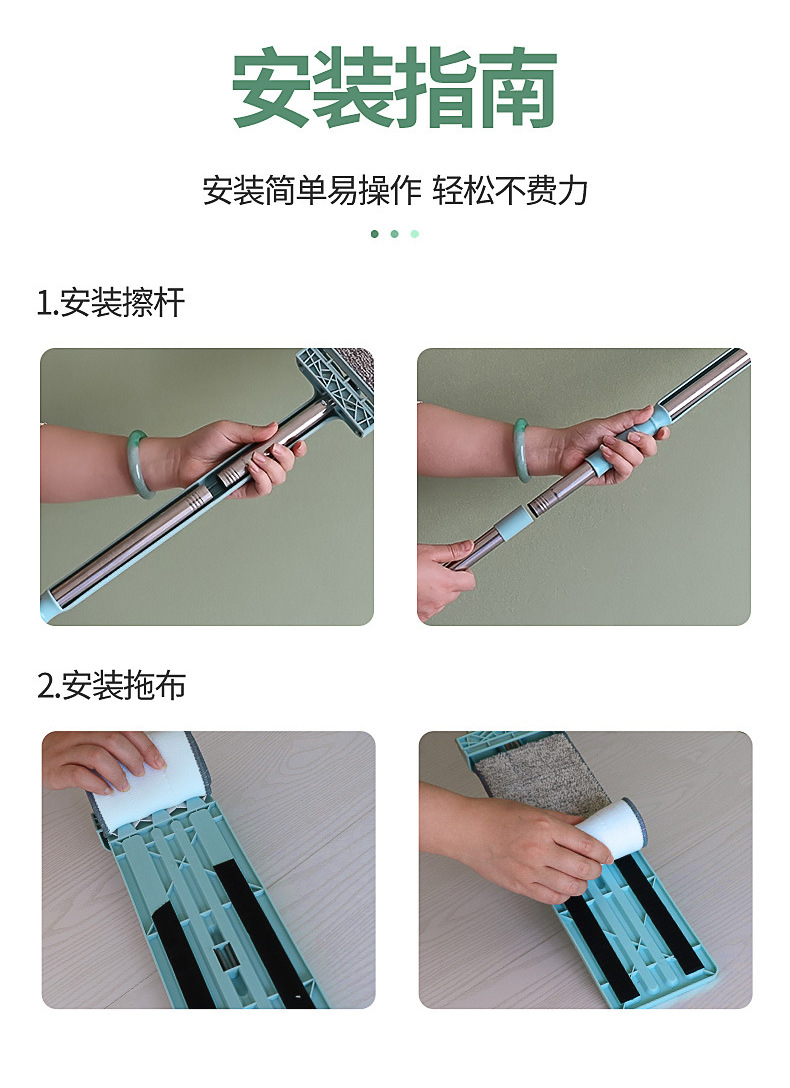 安装指南

安装简单易操作 轻松不费力

1.安装擦杆

2.安装拖布