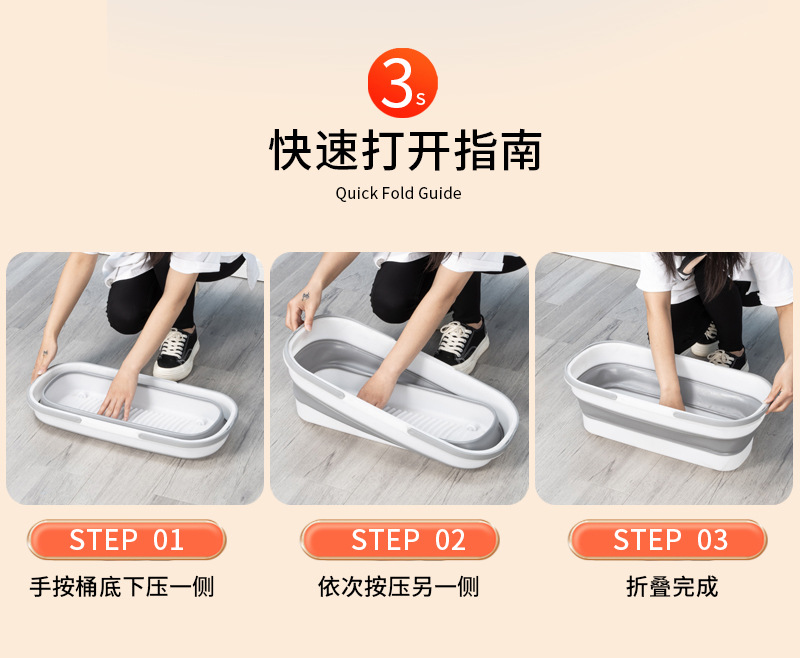 3s

快速打开指南

Quick Fold Guide

STEP 01

手按桶底下压一侧

STEP 02

依次按压另一侧

STEP 03

折叠完成