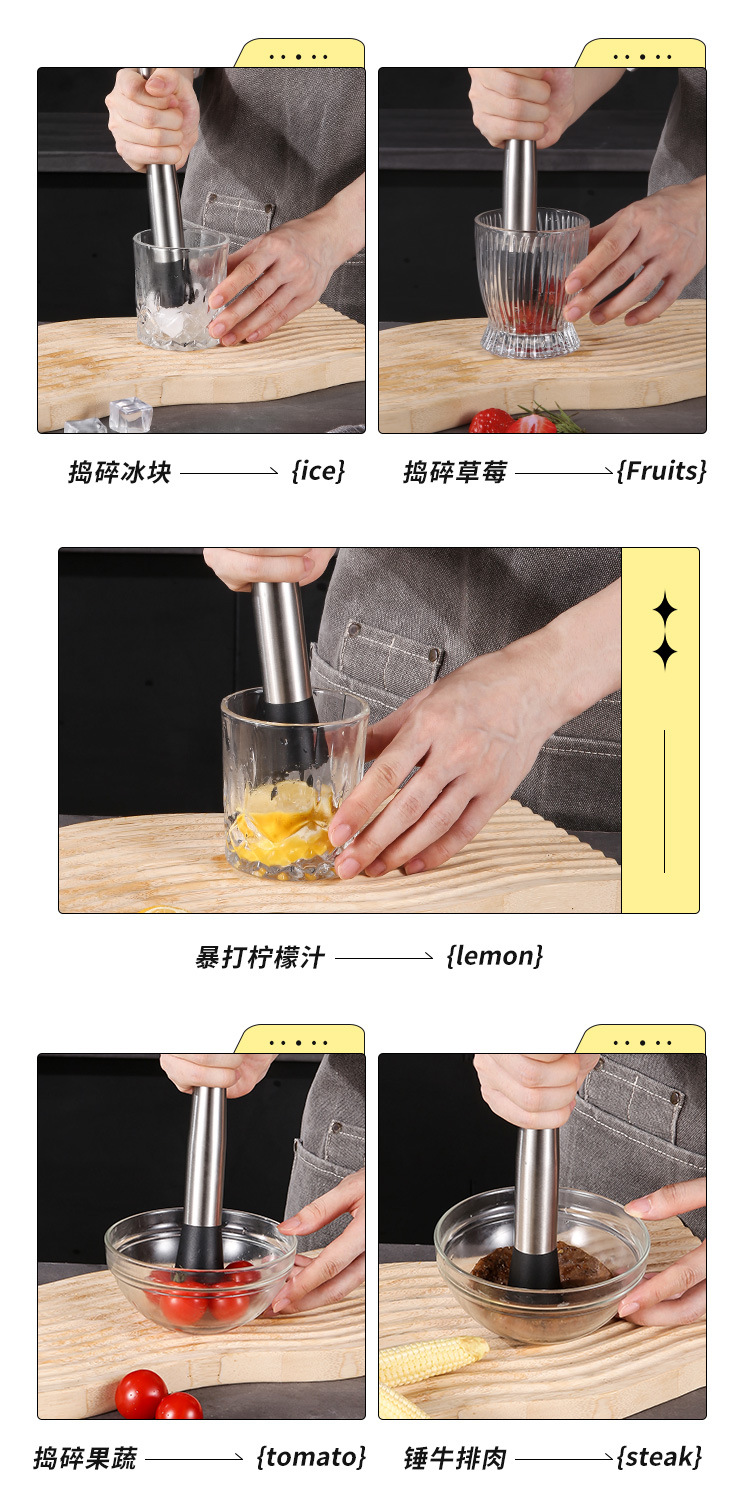 捣碎冰块 {ice}

捣碎草莓 {Fruits}

暴打柠檬汁 {lemon}

捣碎果蔬 {tomato}

锤牛排肉 {steak}