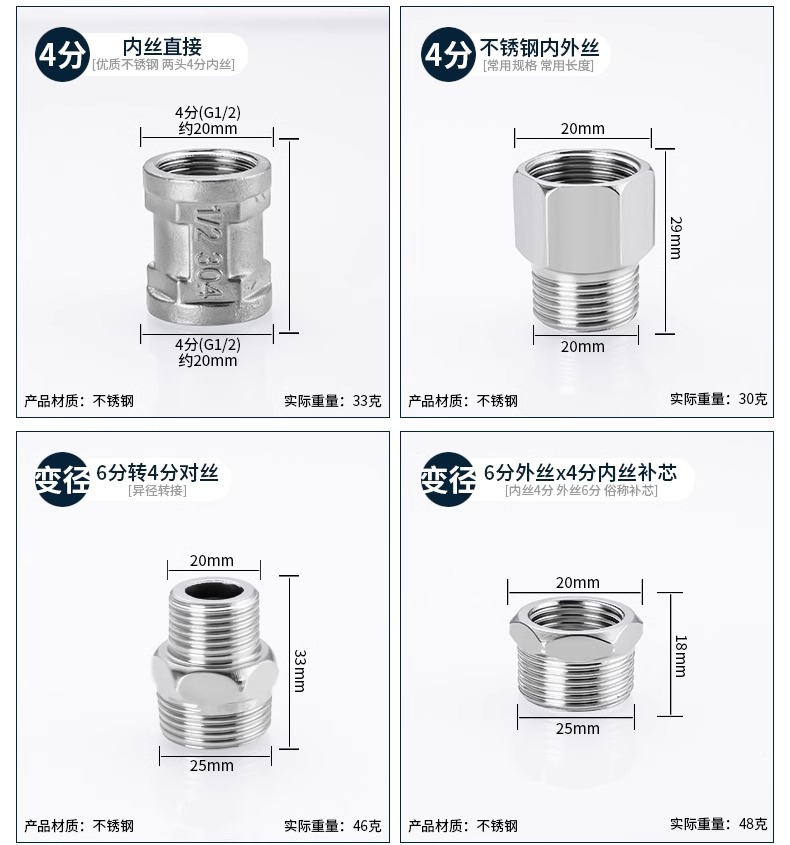 4分 内丝直接
[优质不锈钢 两头4分内丝]

4分(G1/2)
约20mm

1/2 304

4分(G1/2)
约20mm

产品材质：不锈钢
实际重量：33克

4分 不锈钢内外丝
[常用规格 常用长度]

20mm

29mm

20mm

产品材质：不锈钢
实际重量：30克

变径 6分转4分对丝
[异径转接]

20mm

33mm

25mm

产品材质：不锈钢
实际重量：46克

变径 6分外丝x4分内丝补芯
[内丝4分 外丝6分 俗称补芯]

20mm

18mm

25mm

产品材质：不锈钢
实际重量：48克