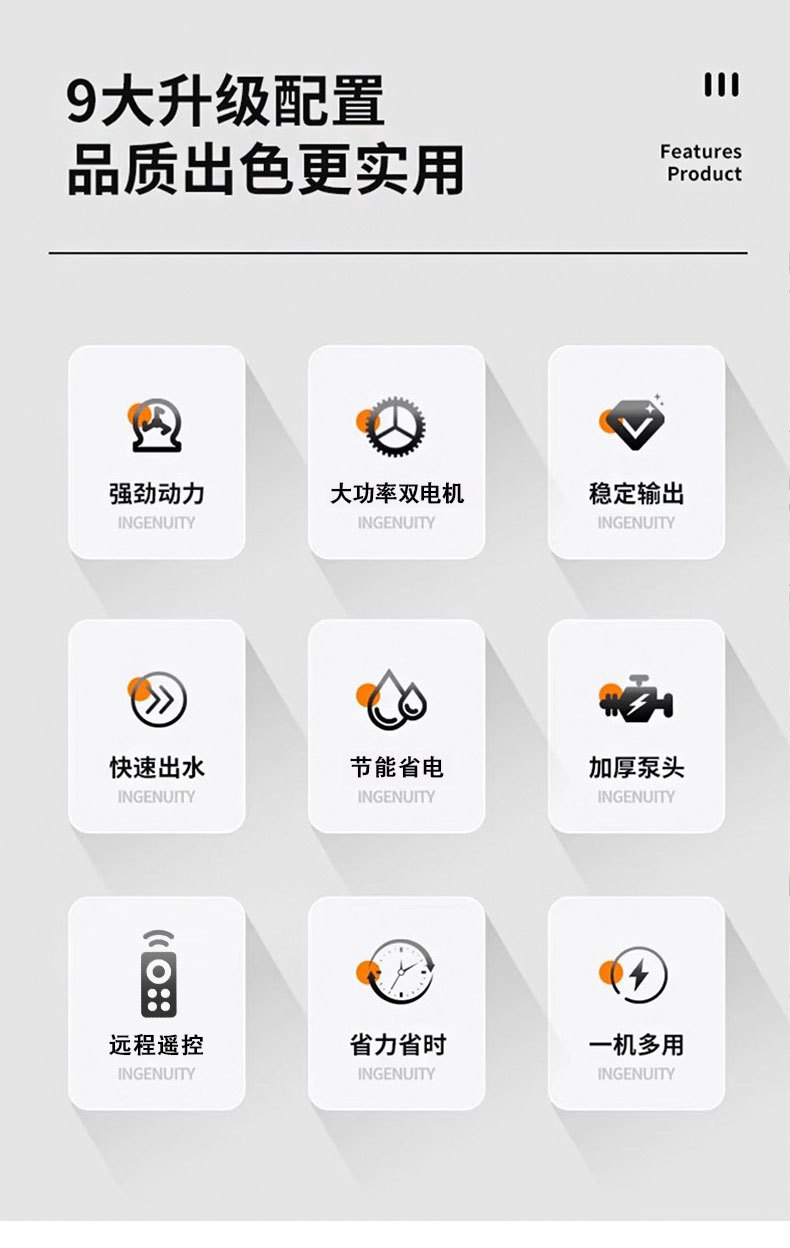 9大升级配置
品质出色更实用

Features
Product

强劲动力
INGENUITY

大功率双电机
INGENUITY

稳定输出
INGENUITY

快速出水
INGENUITY

节能省电
INGENUITY

加厚泵头
INGENUITY

远程遥控
INGENUITY

省力省时
INGENUITY

一机多用
INGENUITY