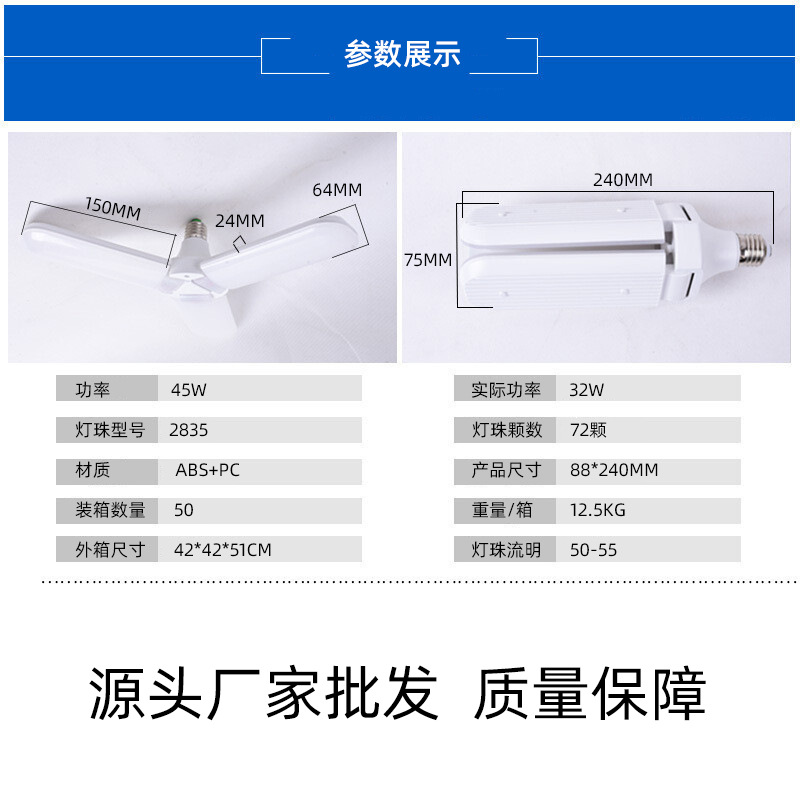 参数展示

150MM
24MM
64MM

240MM
75MM

| 功率 | 45W |
|---|---|
| 灯珠型号 | 2835 |
| 材质 | ABS+PC |
| 装箱数量 | 50 |
| 外箱尺寸 | 42*42*51CM |

| 实际功率 | 32W |
|---|---|
| 灯珠颗数 | 72颗 |
| 产品尺寸 | 88*240MM |
| 重量/箱 | 12.5KG |
| 灯珠流明 | 50-55 |

源头厂家批发 质量保障