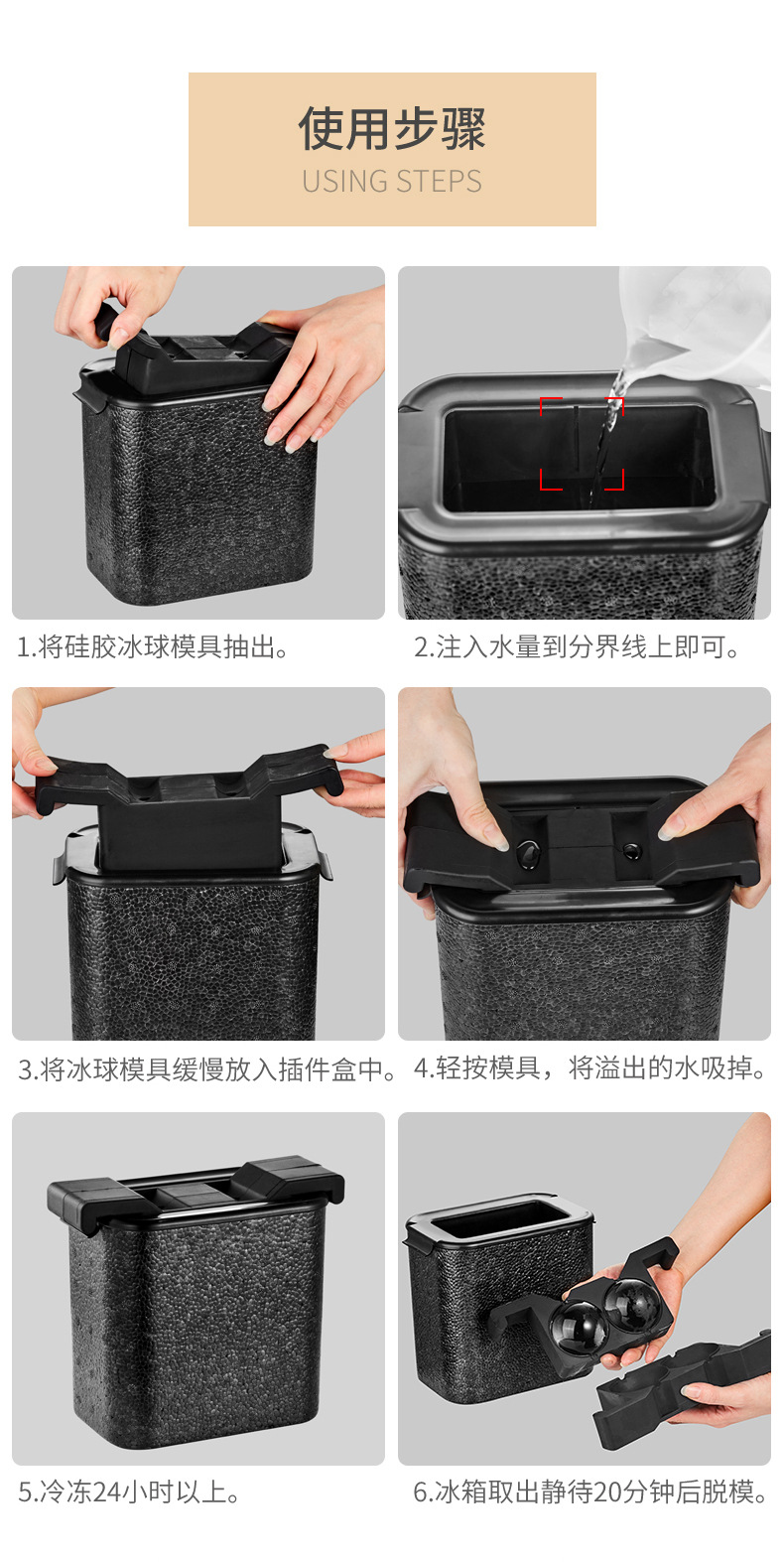 使用步骤
USING STEPS

1.将硅胶冰球模具抽出。

2.注入水量到分界线上即可。

3.将冰球模具缓慢放入插件盒中。

4.轻按模具，将溢出的水吸掉。

5.冷冻24小时以上。

6.冰箱取出静待20分钟后脱模。