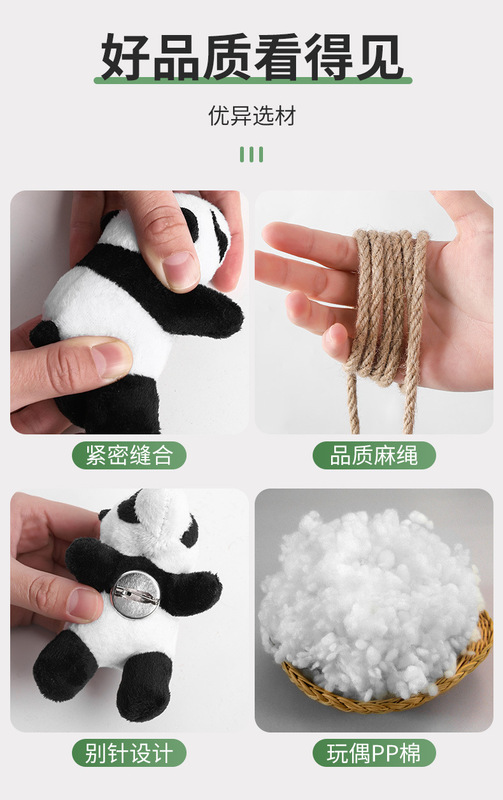 好品质看得见

优异选材

紧密缝合

品质麻绳

别针设计

玩偶PP棉