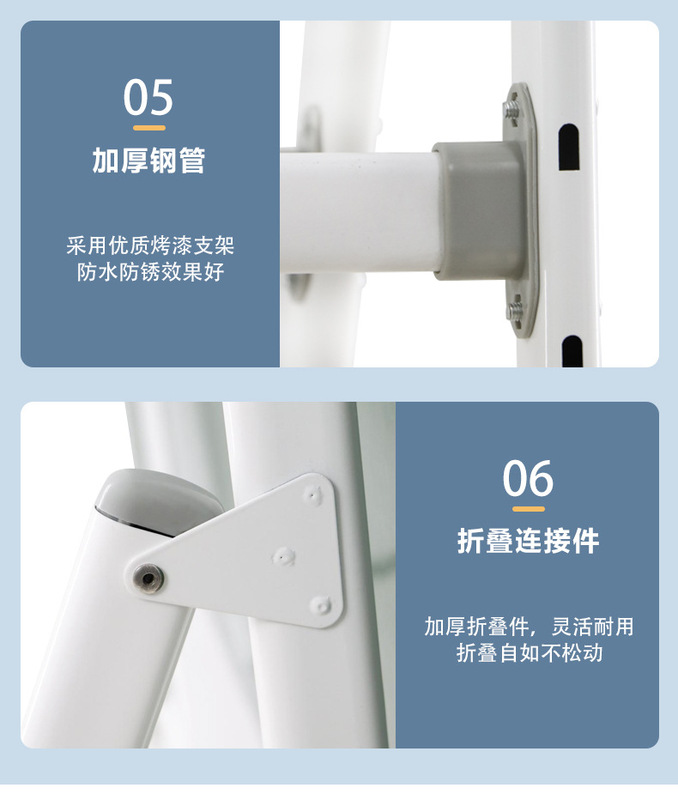 05

加厚钢管

采用优质烤漆支架
防水防锈效果好

06

折叠连接件

加厚折叠件，灵活耐用
折叠自如不松动