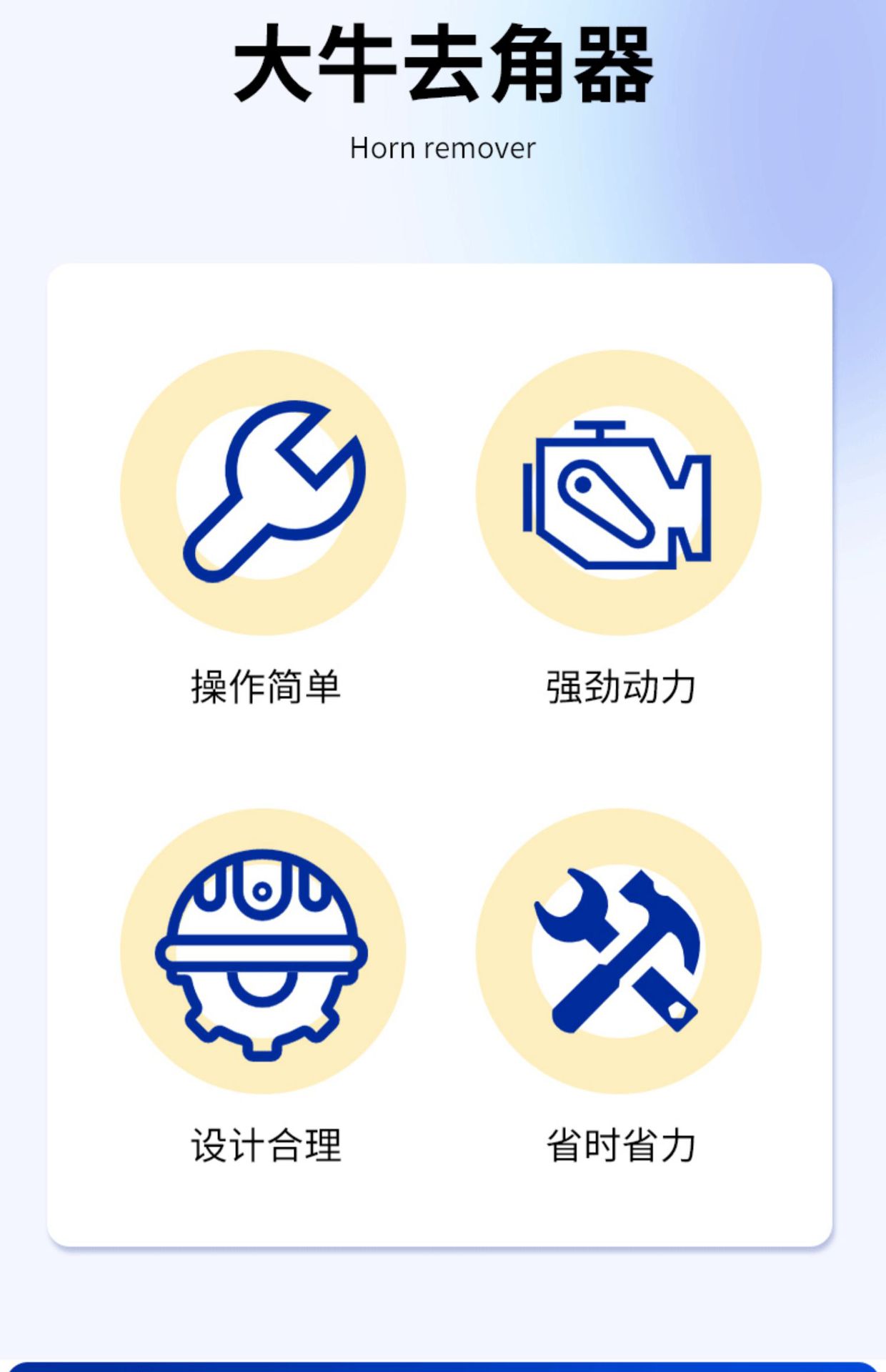 大牛去角器

Horn remover

操作简单

强劲动力

设计合理

省时省力