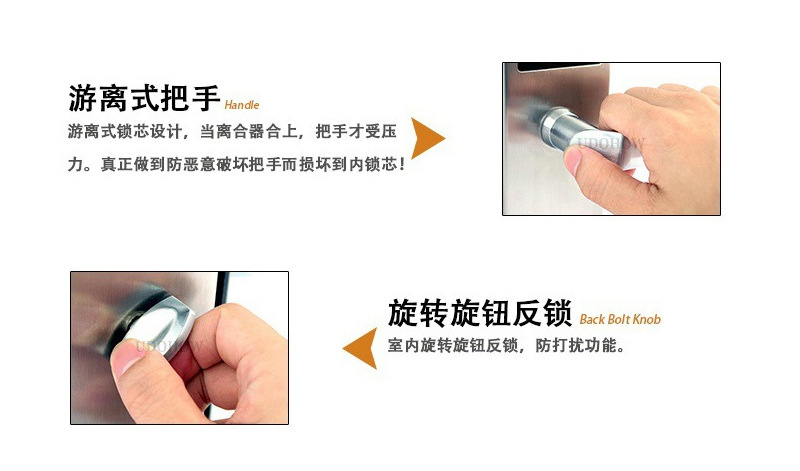 游离式把手 Handle

游离式锁芯设计，当离合器合上，把手才受压力。真正做到防恶意破坏把手而损坏到内锁芯！

UDOHOW

旋转旋钮反锁 Back Bolt Knob

室内旋转旋钮反锁，防打扰功能。

UDOHOW