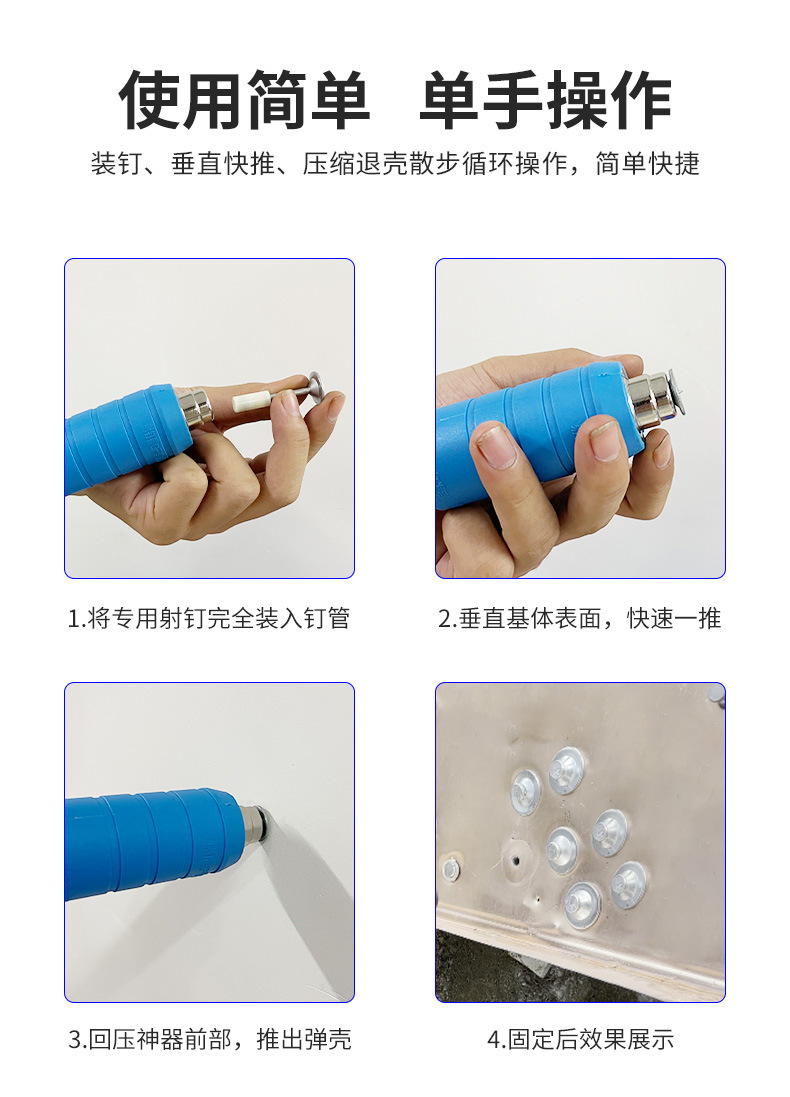 使用简单 单手操作

装钉、垂直快推、压缩退壳散步循环操作，简单快捷

1.将专用射钉完全装入钉管

2.垂直基体表面，快速一推

3.回压神器前部，推出弹壳

4.固定后效果展示