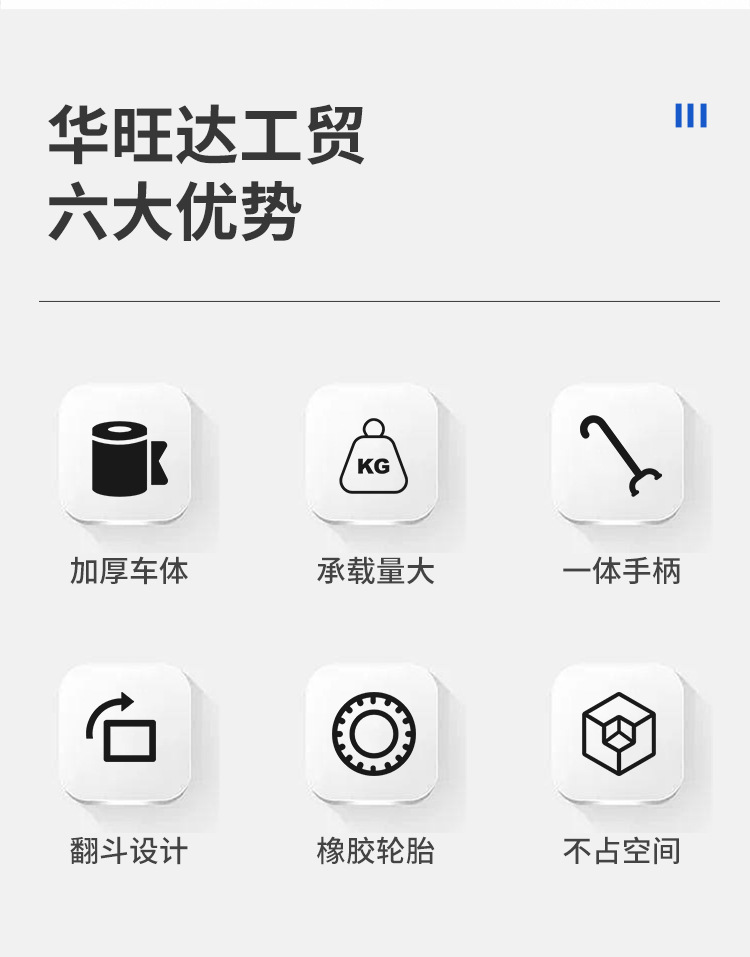 华旺达工贸
六大优势

KG

加厚车体

承载量大

一体手柄

翻斗设计

橡胶轮胎

不占空间