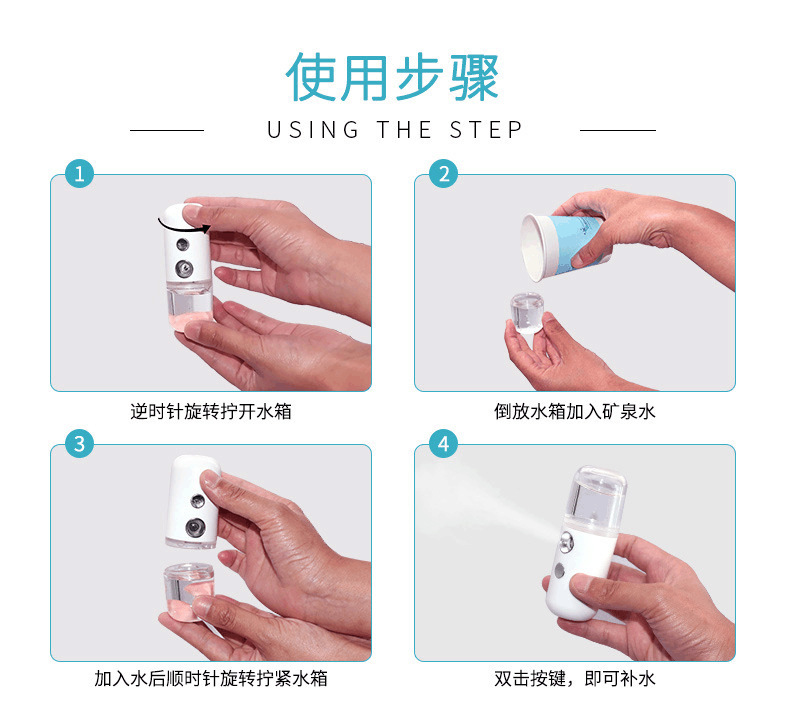 使用步骤

USING THE STEP

1

逆时针旋转拧开水箱

2

倒放水箱加入矿泉水

3

加入水后顺时针旋转拧紧水箱

4

双击按键，即可补水