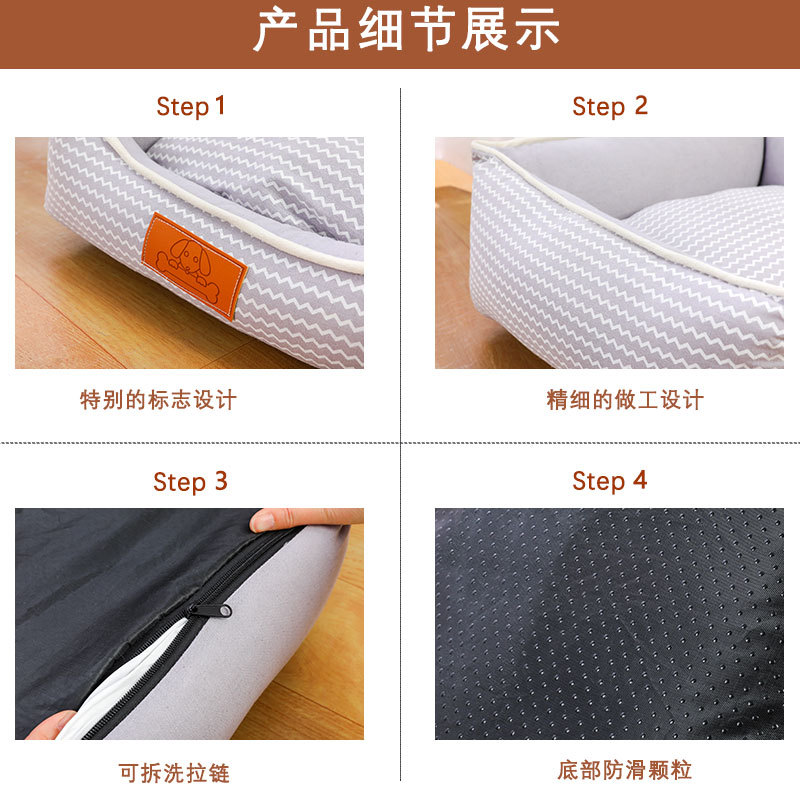 产品细节展示

Step 1

特别的标志设计

Step 2

精细的做工设计

Step 3

可拆洗拉链

Step 4

底部防滑颗粒