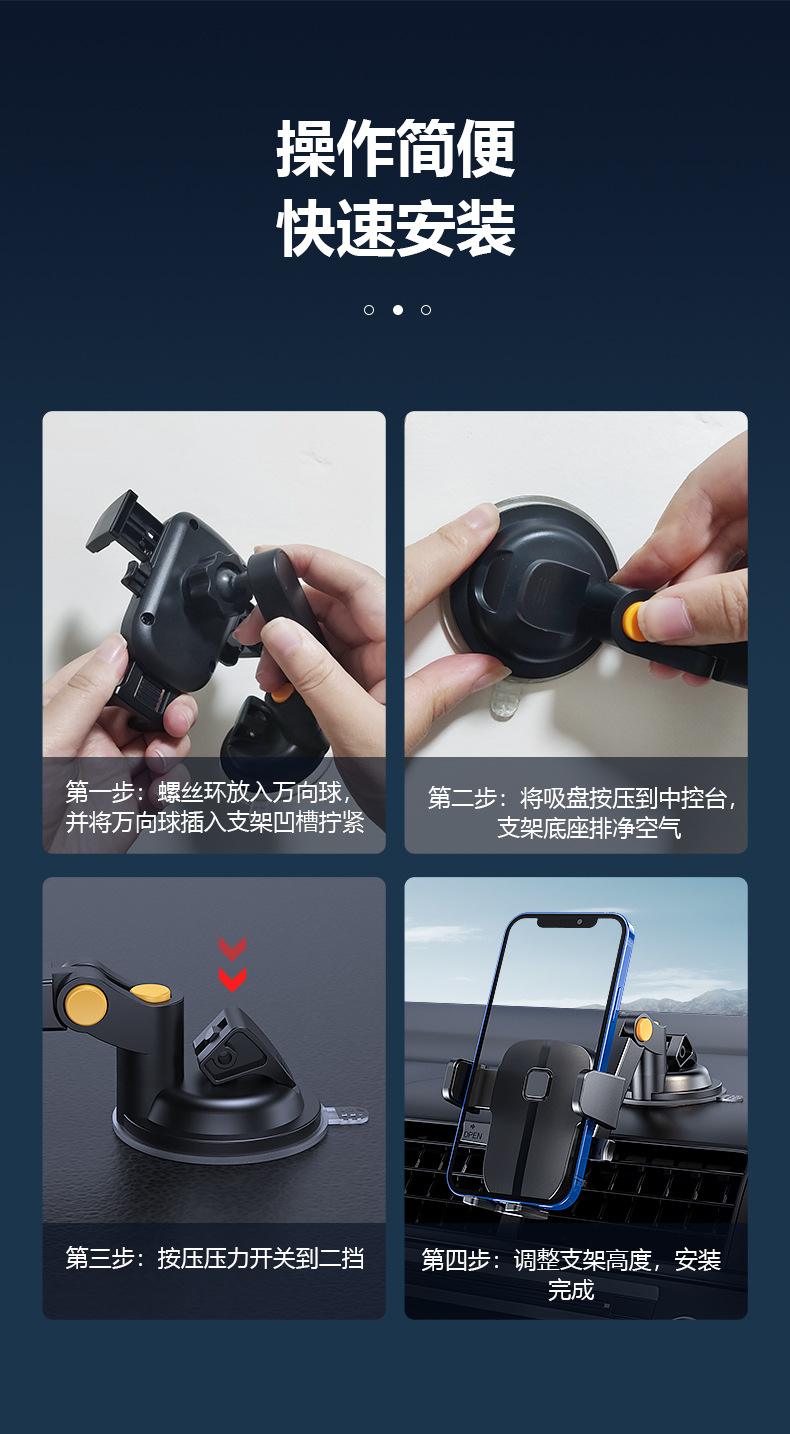 操作简便
快速安装

第一步：螺丝环放入万向球，并将万向球插入支架凹槽拧紧

第二步：将吸盘按压到中控台，支架底座排净空气

第三步：按压压力开关到二挡

OPEN

第四步：调整支架高度，安装完成