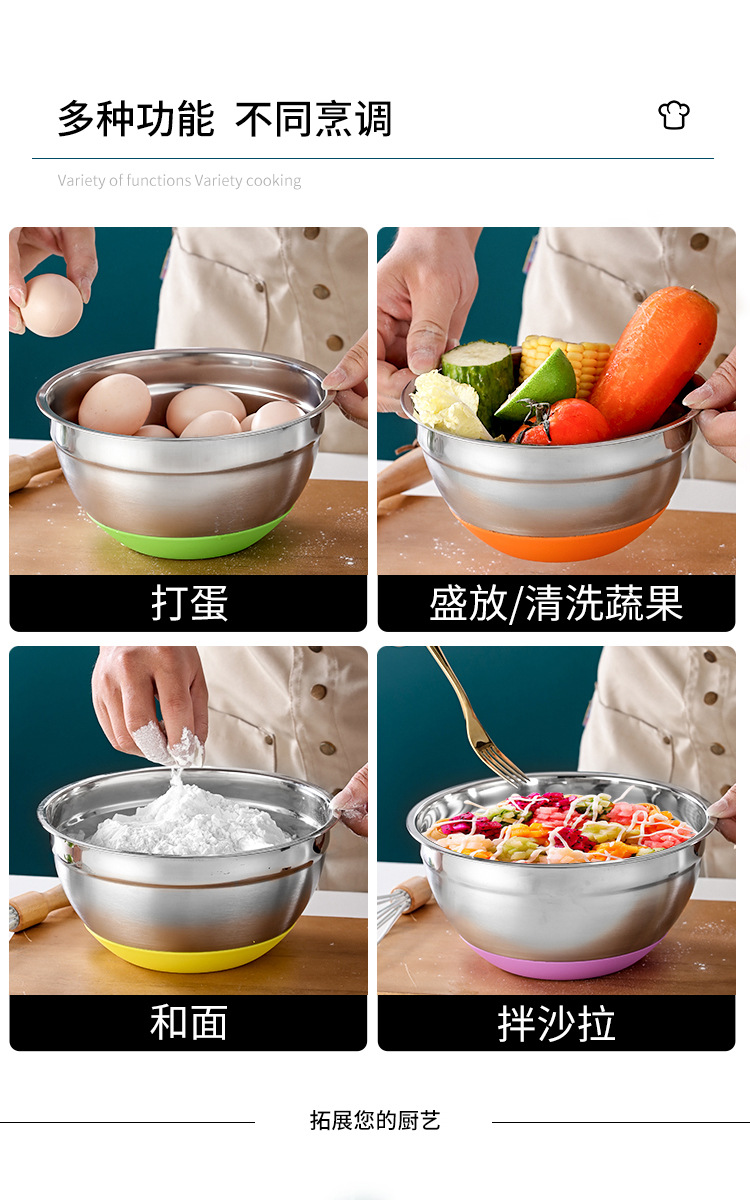 多种功能 不同烹调

Variety of functions Variety cooking

打蛋

盛放/清洗蔬果

和面

拌沙拉

拓展您的厨艺