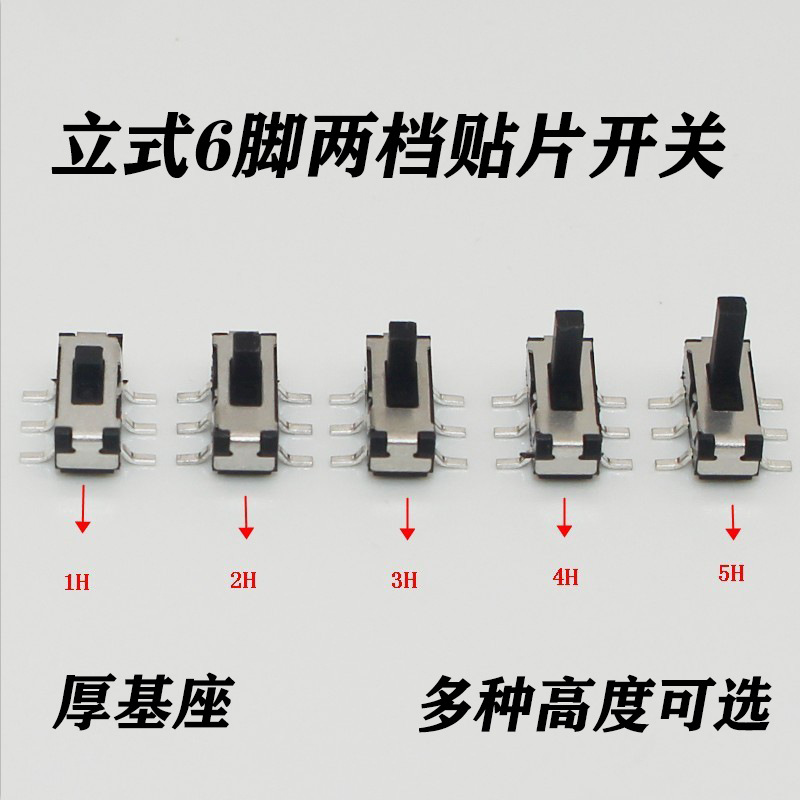 立式6脚两档贴片开关

1H

2H

3H

4H

5H

厚基座

多种高度可选