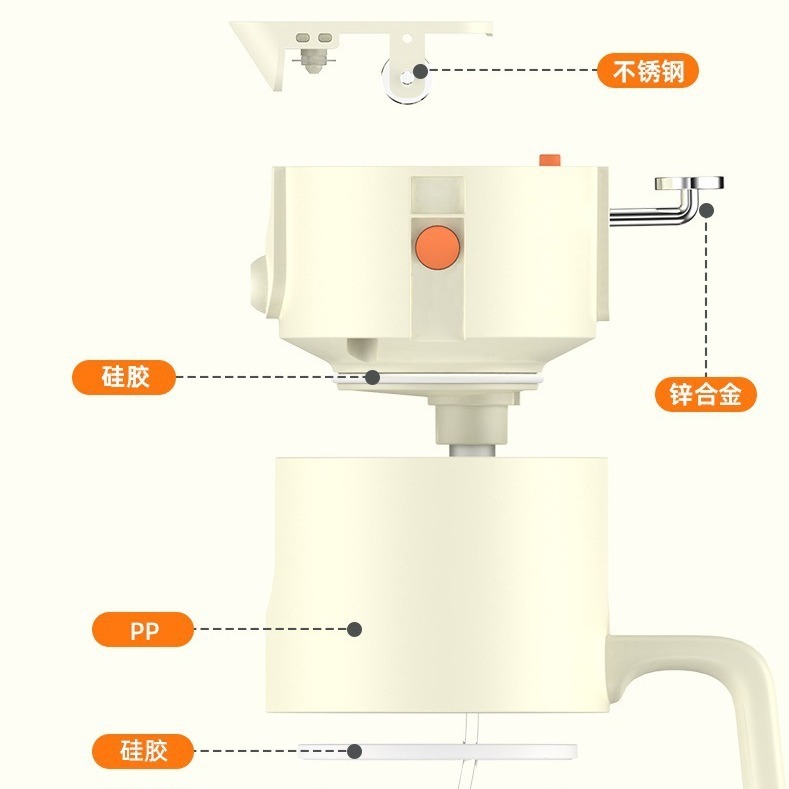 不锈钢

硅胶

锌合金

PP

硅胶