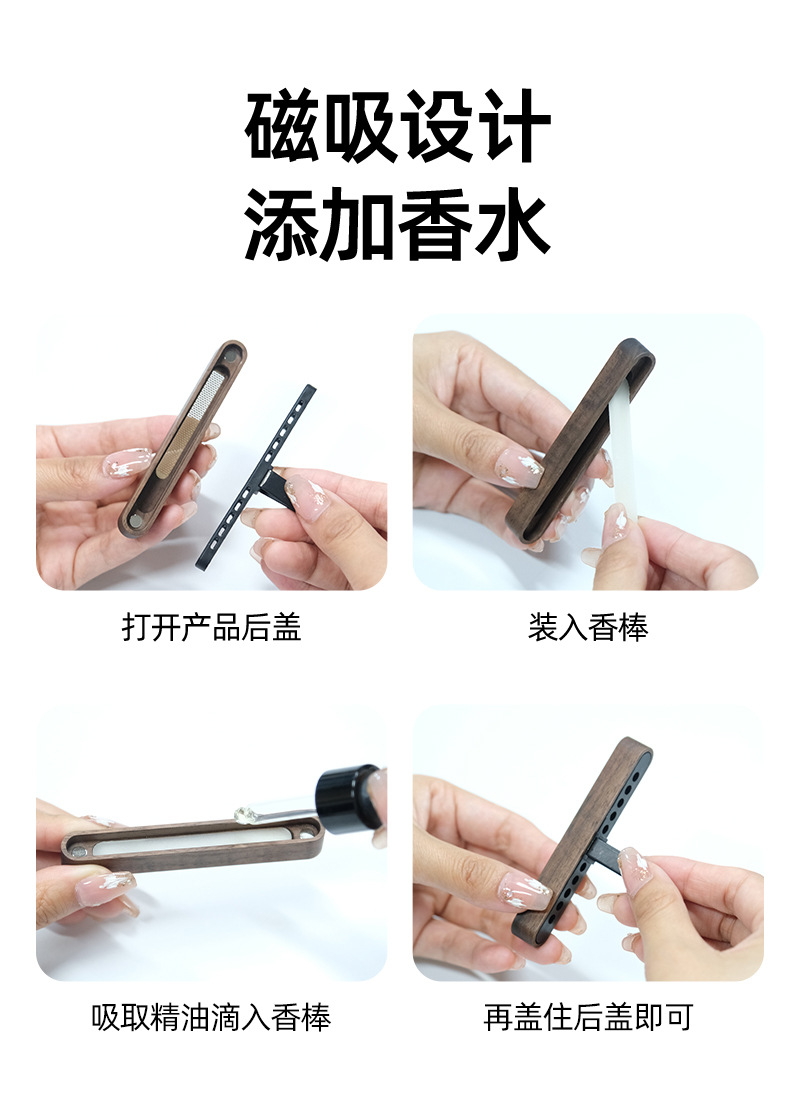 磁吸设计
添加香水

打开产品后盖

装入香棒

吸取精油滴入香棒

再盖住后盖即可