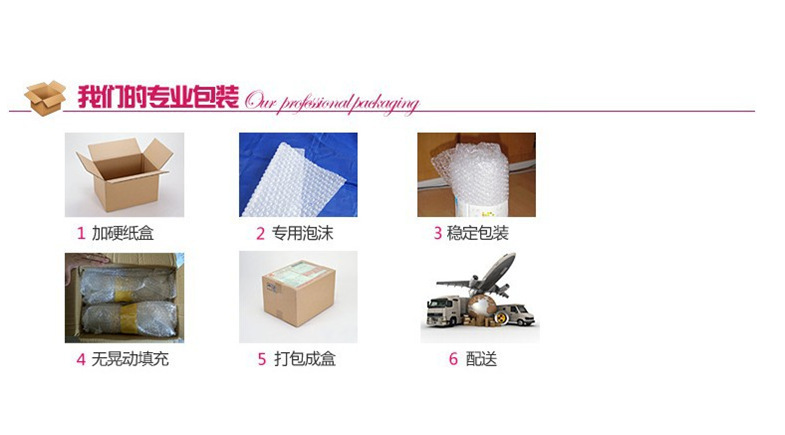 我们的专业包装 Our professional packaging

1 加硬纸盒

2 专用泡沫

3 稳定包装

4 无晃动填充

5 打包成盒

6 配送