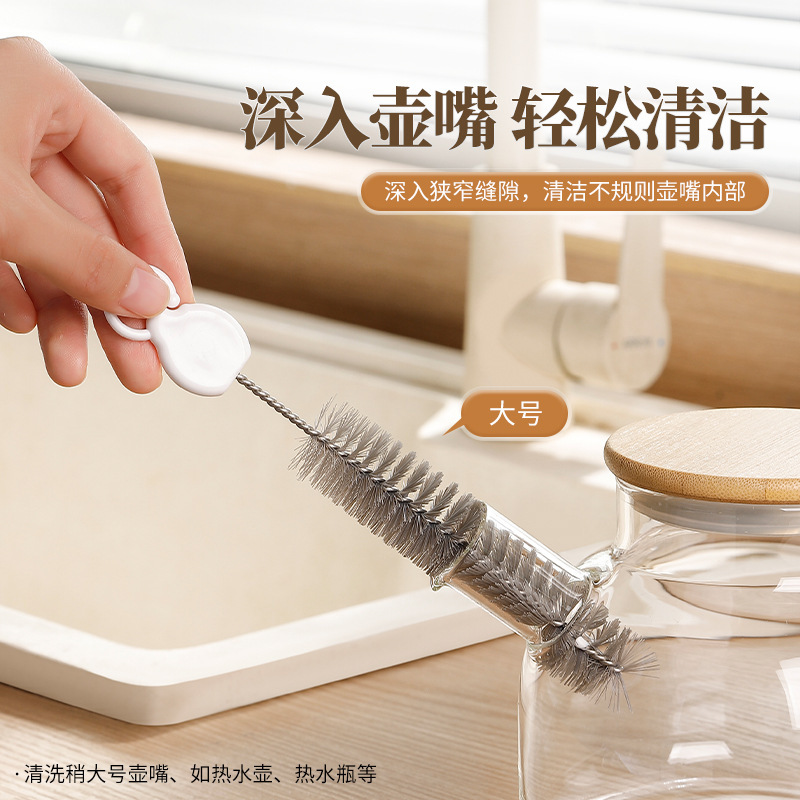 深入壶嘴 轻松清洁

深入狭窄缝隙，清洁不规则壶嘴内部

大号

·清洗稍大号壶嘴、如热水壶、热水瓶等