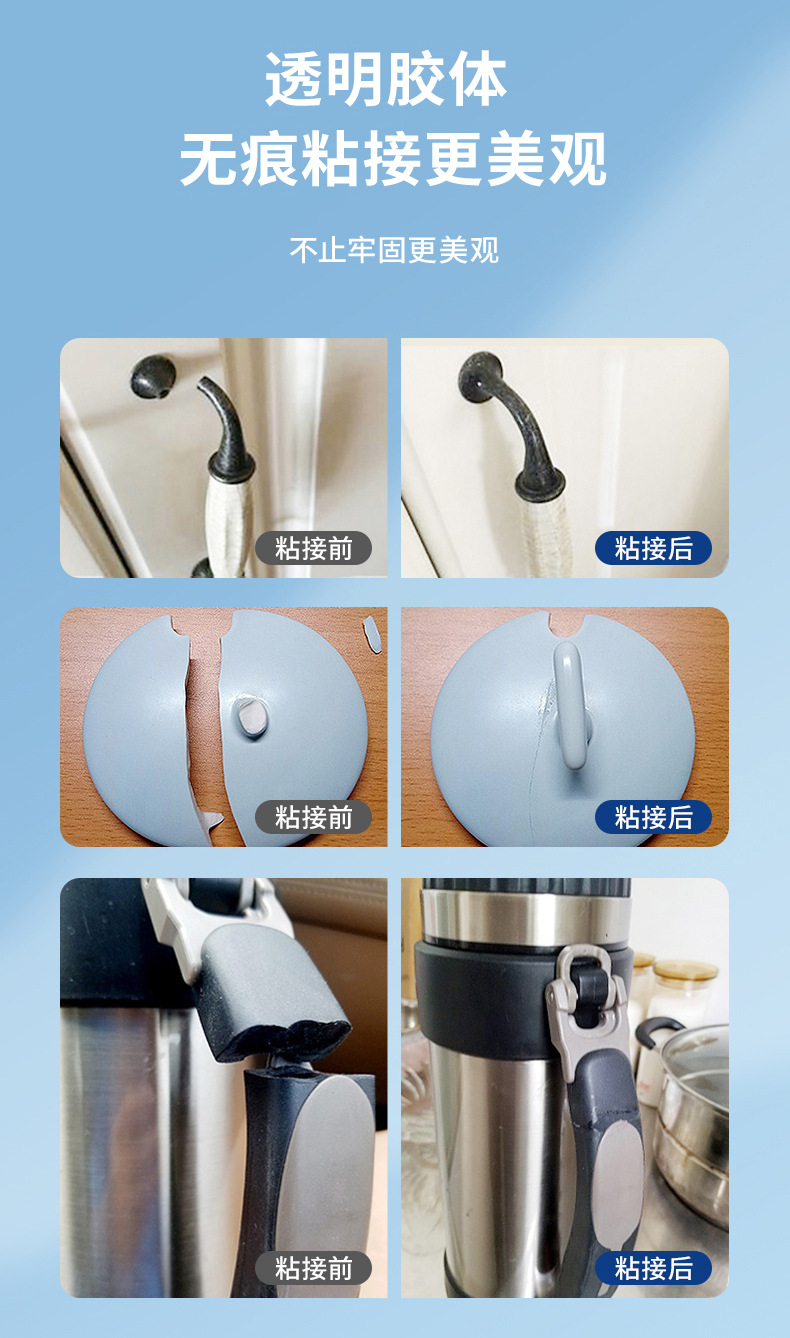 透明胶体
无痕粘接更美观

不止牢固更美观

粘接前

粘接后

粘接前

粘接后

粘接前

粘接后