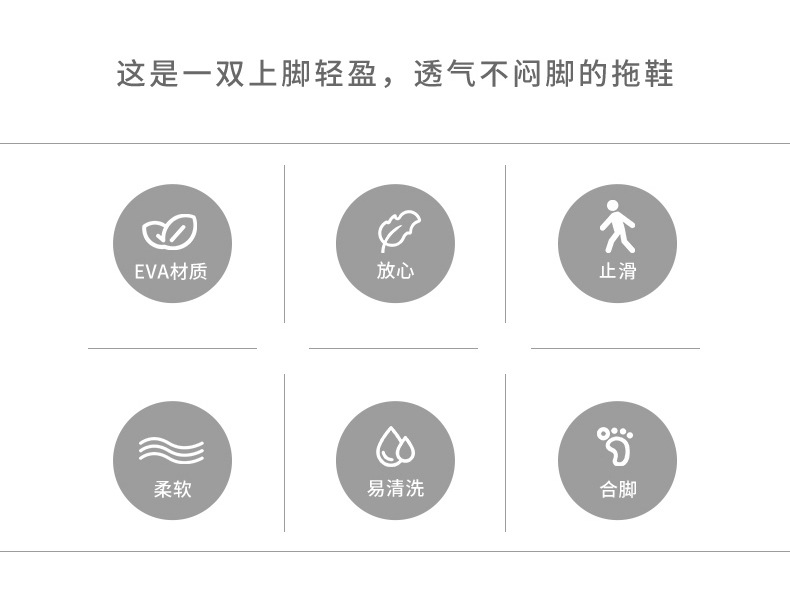 这是一双上脚轻盈，透气不闷脚的拖鞋

EVA材质

放心

止滑

柔软

易清洗

合脚