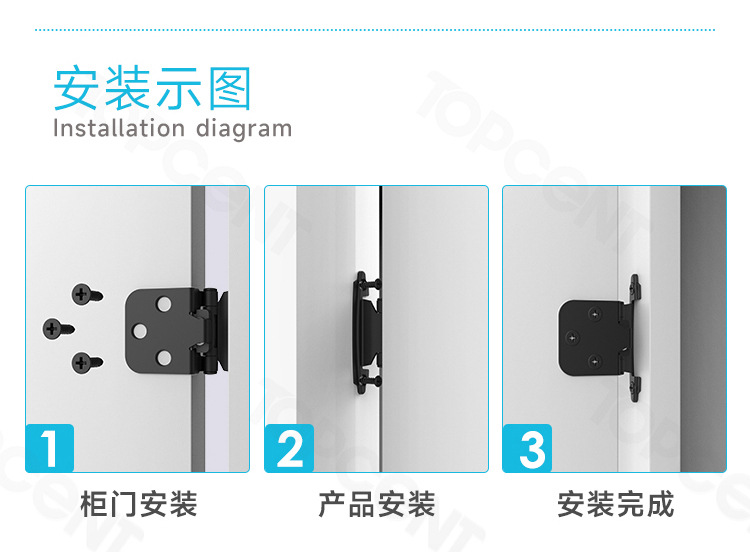 安装示图
Installation diagram

TOPCENT

1
柜门安装

2
产品安装

3
安装完成