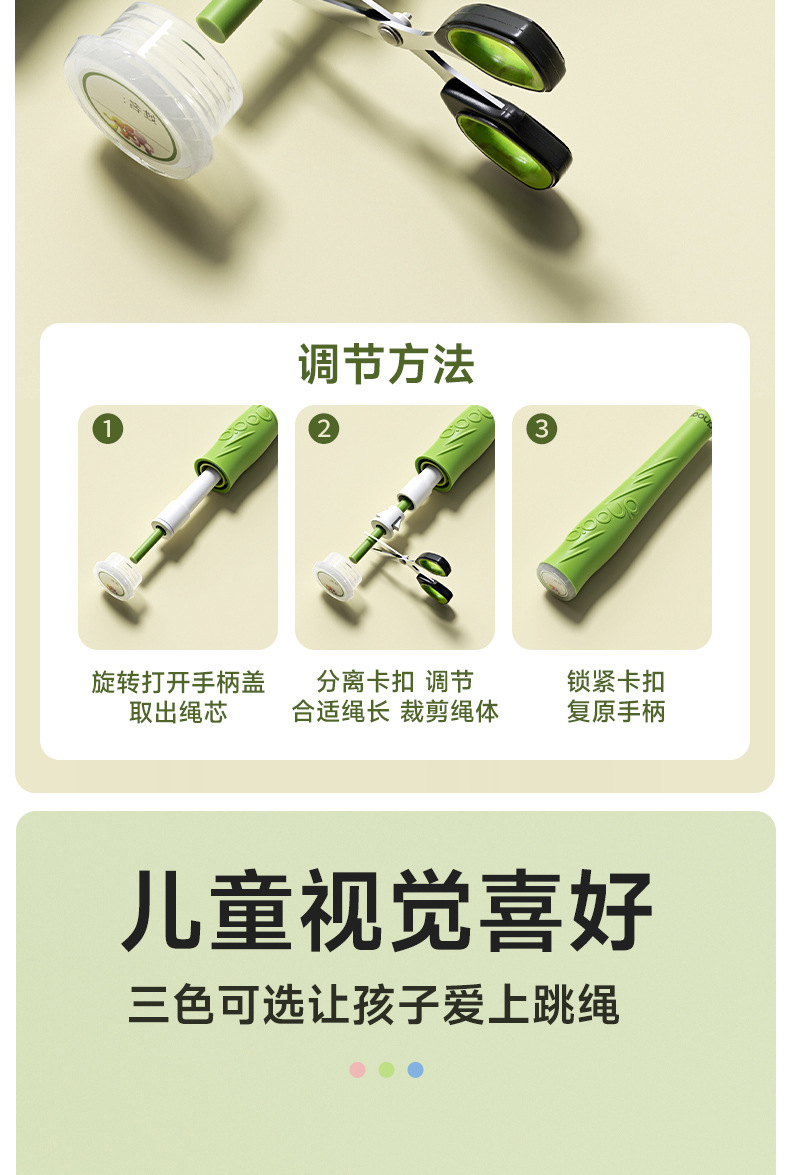 调节方法

1

旋转打开手柄盖
取出绳芯

2

分离卡扣 调节
合适绳长 裁剪绳体

3

锁紧卡扣
复原手柄

儿童视觉喜好

三色可选让孩子爱上跳绳