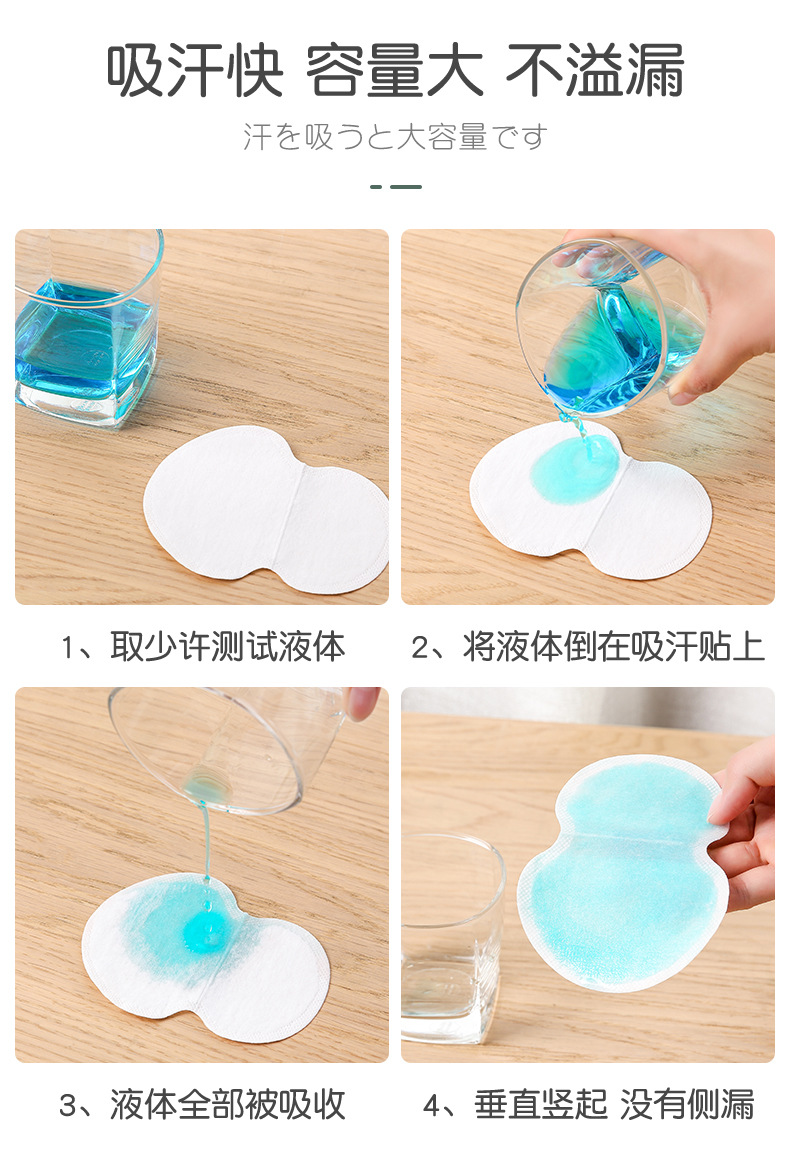 吸汗快 容量大 不溢漏

汗を吸うと大容量です

1、取少许测试液体

2、将液体倒在吸汗贴上

3、液体全部被吸收

4、垂直竖起 没有侧漏