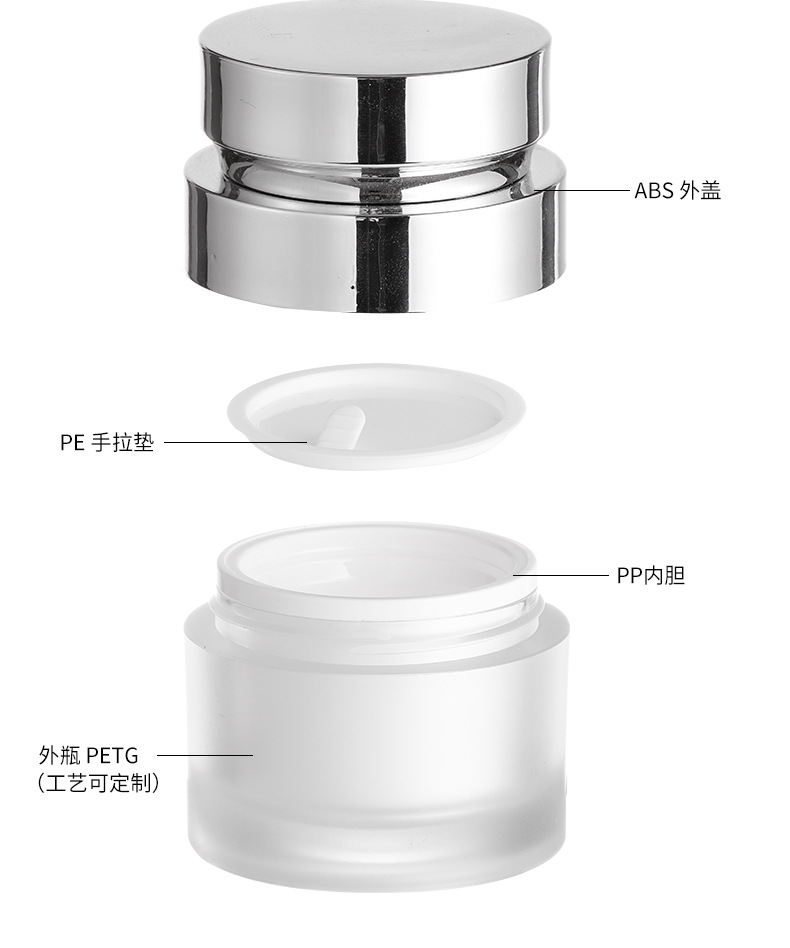 ABS 外盖

PE 手拉垫

PP内胆

外瓶 PETG
（工艺可定制）