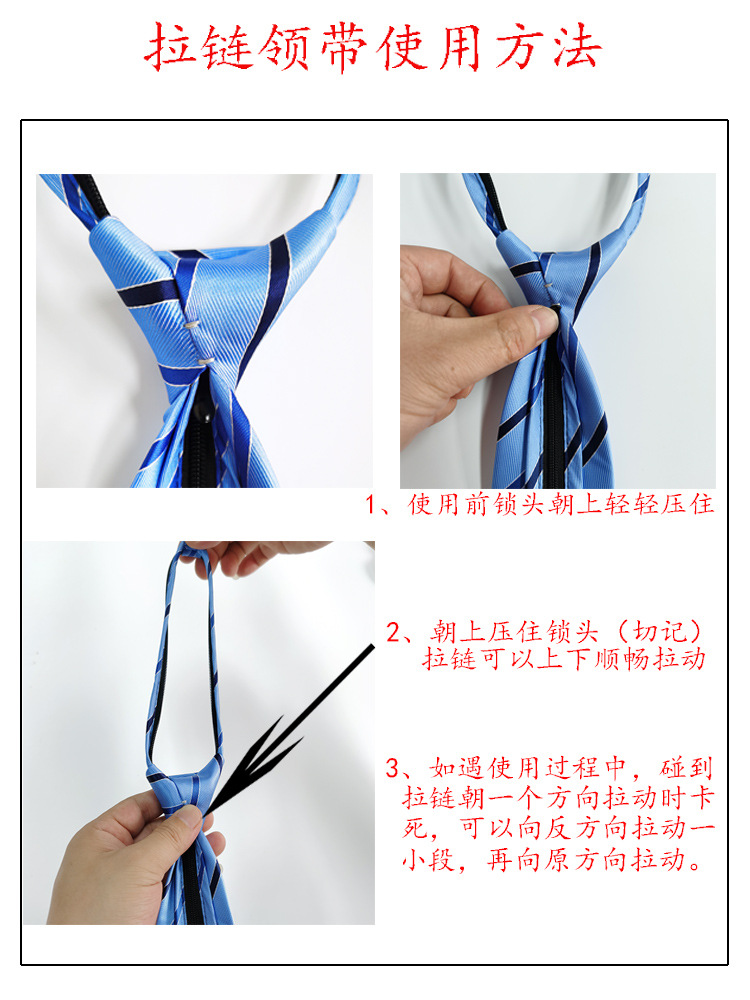 拉链领带使用方法

1、使用前锁头朝上轻轻压住

2、朝上压住锁头（切记）拉链可以上下顺畅拉动

3、如遇使用过程中，碰到拉链朝一个方向拉动时卡死，可以向反方向拉动一小段，再向原方向拉动。