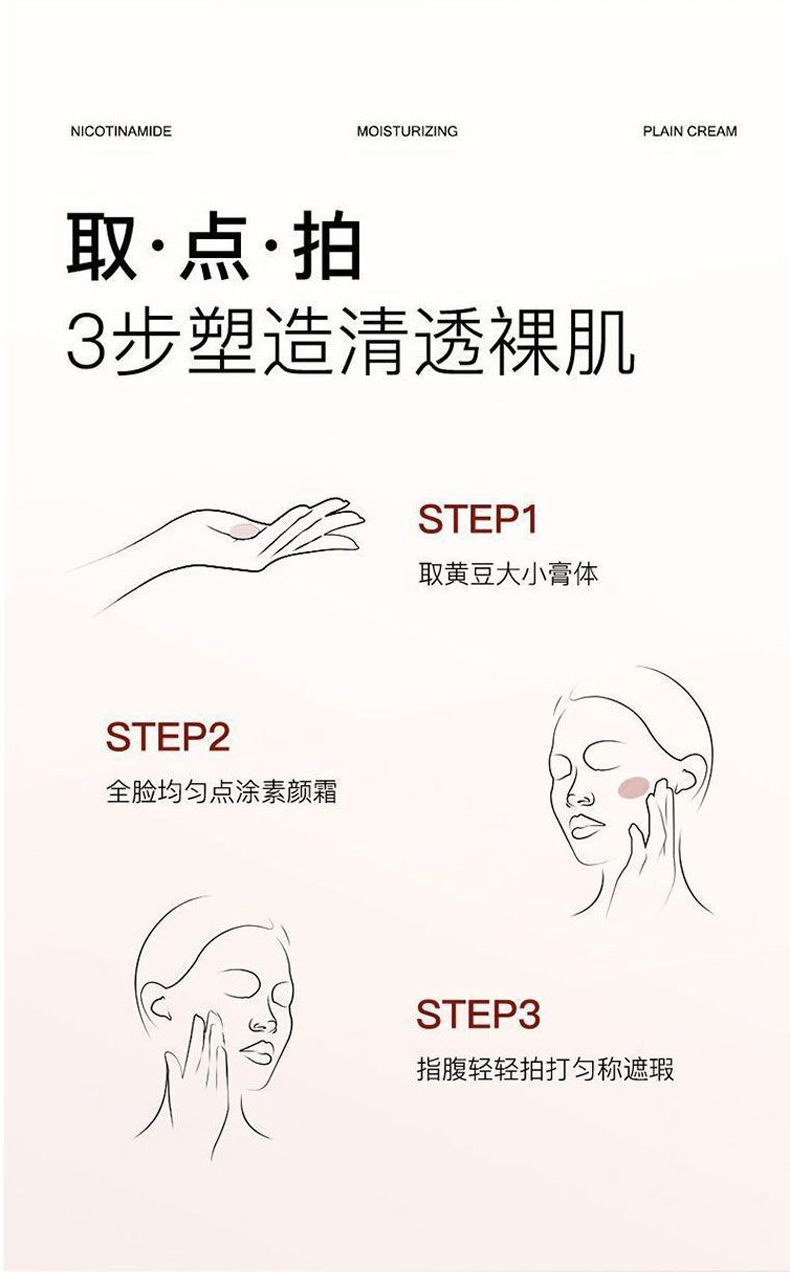 NICOTINAMIDE MOISTURIZING PLAIN CREAM

取·点·拍
3步塑造清透裸肌

STEP1
取黄豆大小膏体

STEP2
全脸均匀点涂素颜霜

STEP3
指腹轻轻拍打匀称遮瑕