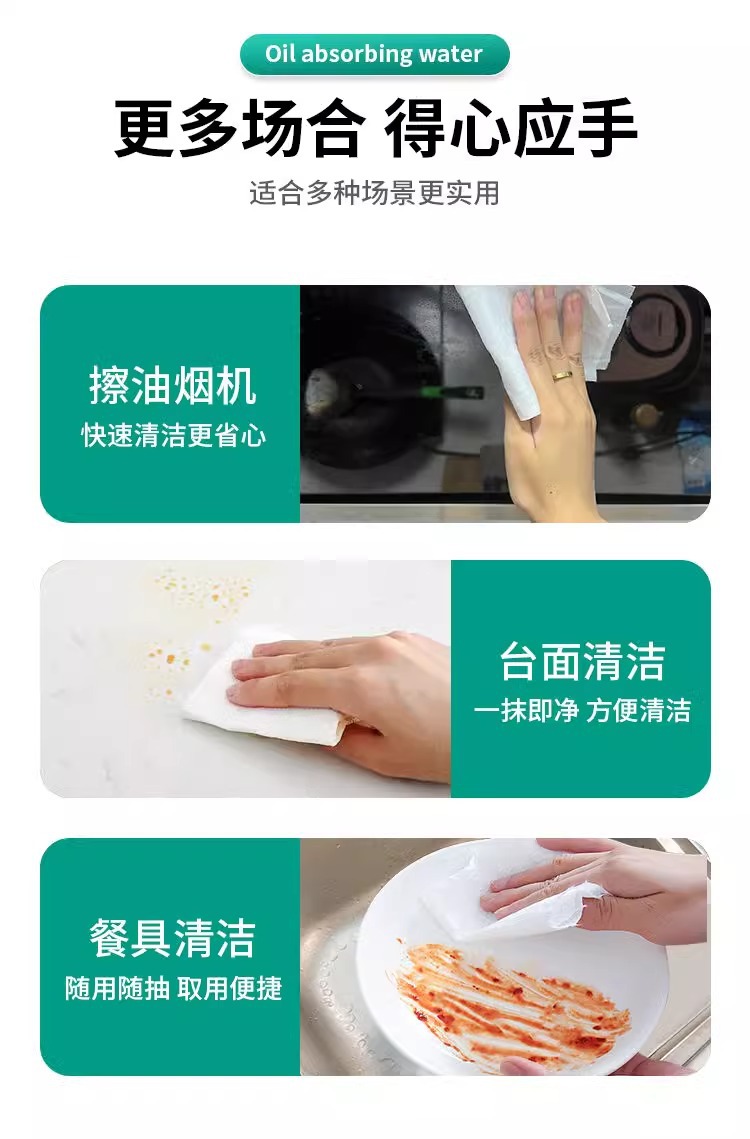 Oil absorbing water

更多场合 得心应手

适合多种场景更实用

擦油烟机
快速清洁更省心

台面清洁
一抹即净 方便清洁

餐具清洁
随用随抽 取用便捷