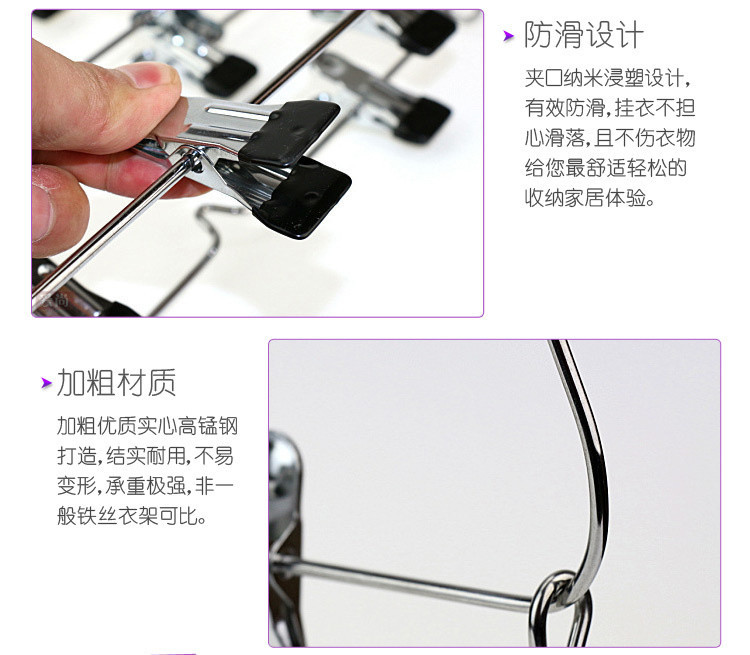 防滑设计

夹口纳米浸塑设计，有效防滑，挂衣不担心滑落，且不伤衣物给您最舒适轻松的收纳家居体验。

加粗材质

加粗优质实心高锰钢打造，结实耐用，不易变形，承重极强，非一般铁丝衣架可比。