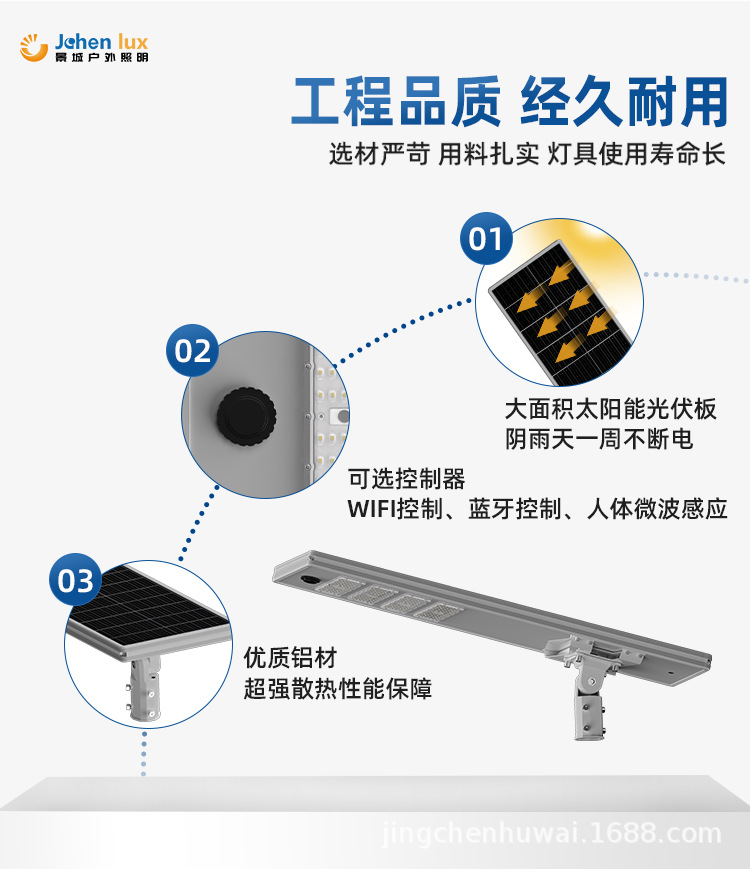 Jchen lux
景城户外照明

工程品质 经久耐用
选材严苛 用料扎实 灯具使用寿命长

01
大面积太阳能光伏板
阴雨天一周不断电

02
可选控制器
WIFI控制、蓝牙控制、人体微波感应

03
优质铝材
超强散热性能保障

jingchenhuwai.1688.com