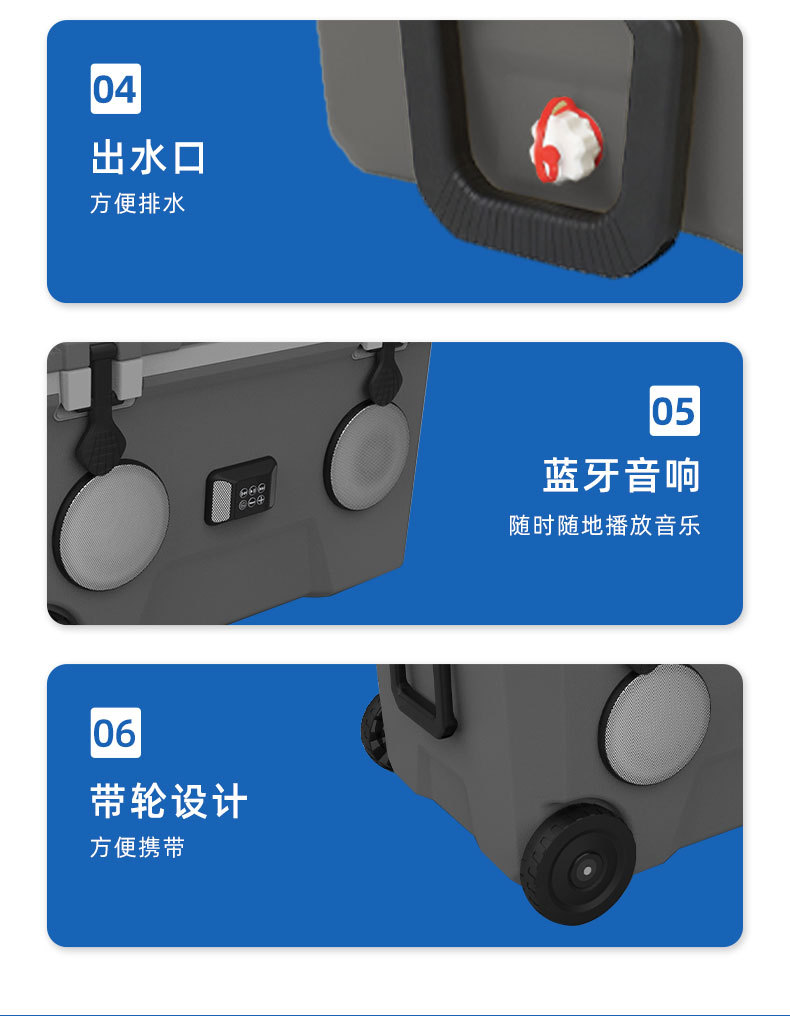 04

出水口

方便排水

05

蓝牙音响

随时随地播放音乐

06

带轮设计

方便携带