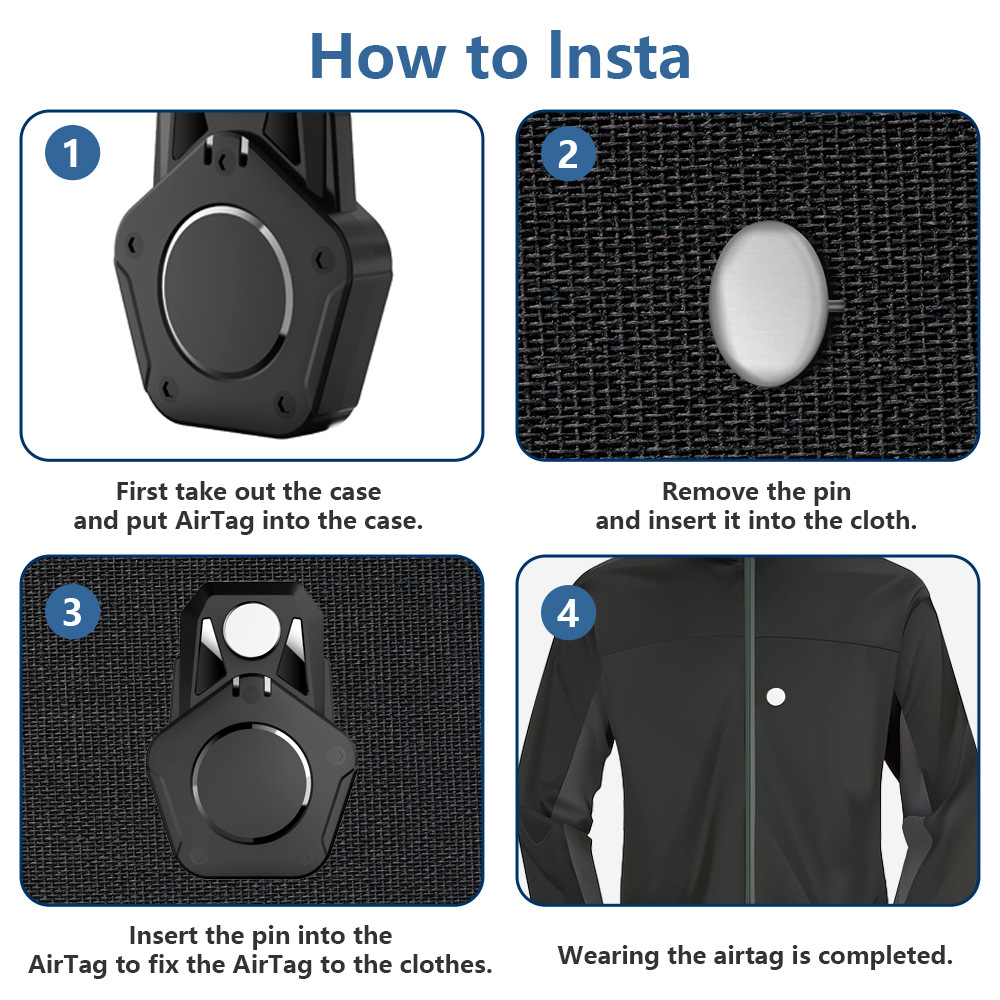 How to Insta

1

First take out the case and put AirTag into the case.

2

Remove the pin and insert it into the cloth.

3

Insert the pin into the AirTag to fix the AirTag to the clothes.

4

Wearing the airtag is completed.