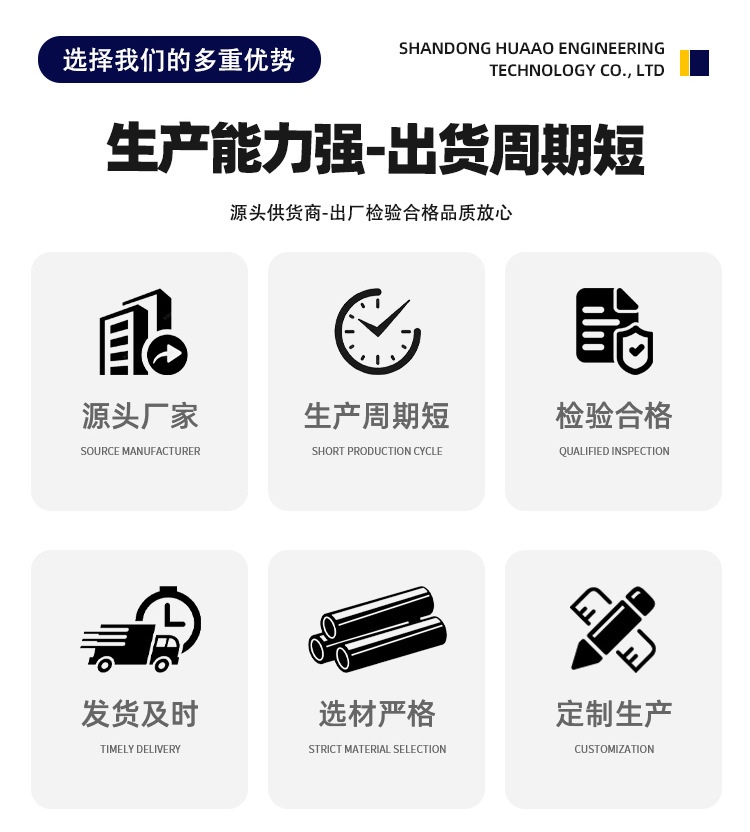 选择我们的多重优势

SHANDONG HUAAO ENGINEERING
TECHNOLOGY CO., LTD

生产能力强-出货周期短

源头供货商-出厂检验合格品质放心

源头厂家
SOURCE MANUFACTURER

生产周期短
SHORT PRODUCTION CYCLE

检验合格
QUALIFIED INSPECTION

发货及时
TIMELY DELIVERY

选材严格
STRICT MATERIAL SELECTION

定制生产
CUSTOMIZATION