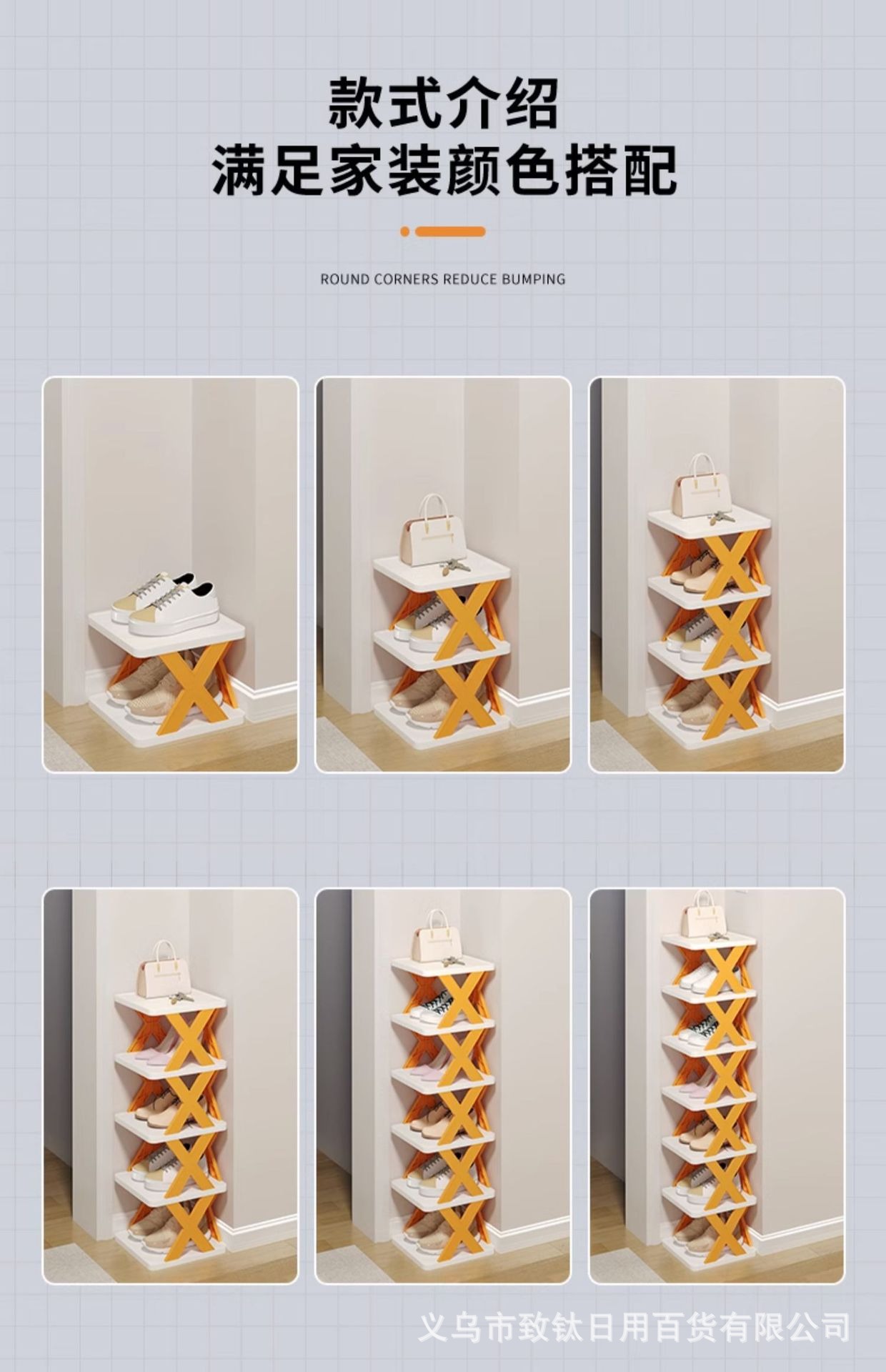 款式介绍
满足家装颜色搭配

ROUND CORNERS REDUCE BUMPING

义乌市致钛日用百货有限公司