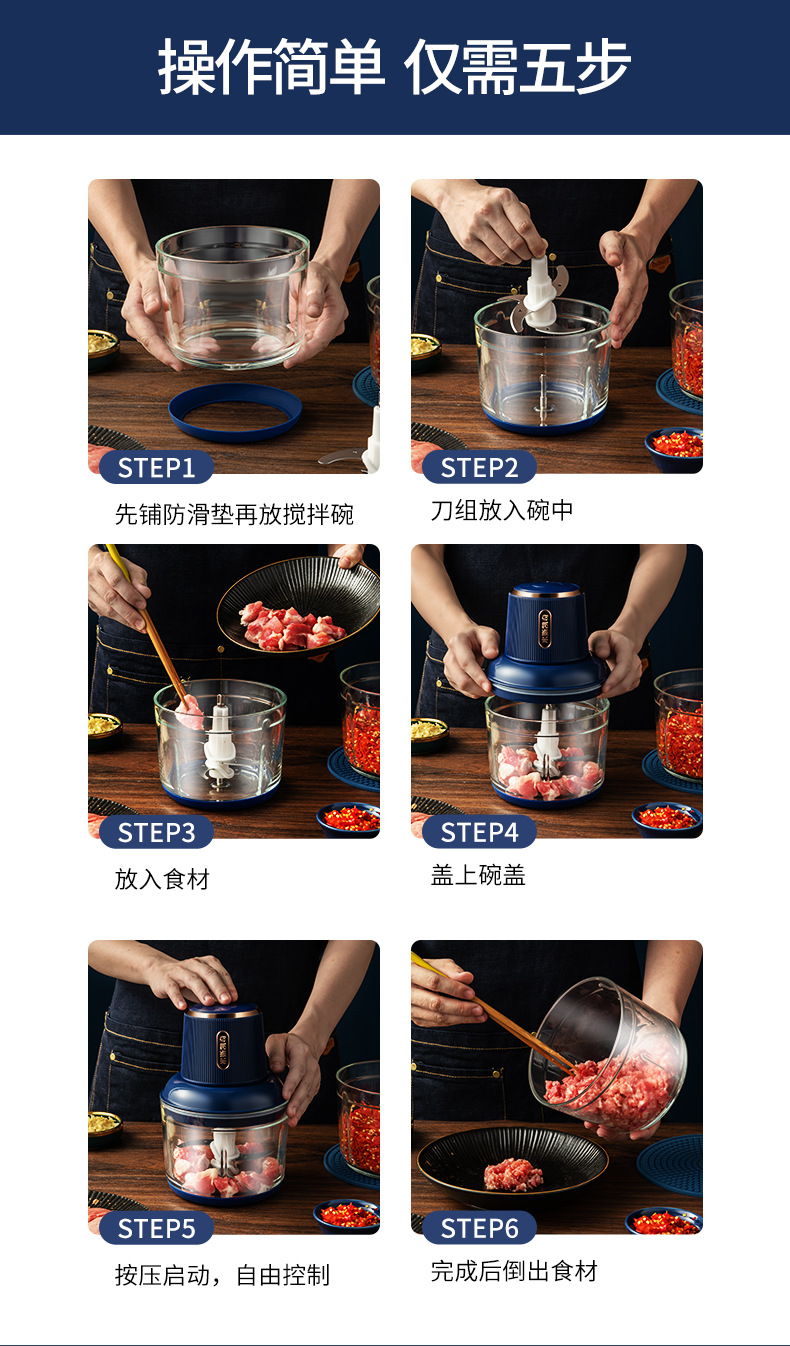 操作简单 仅需五步

STEP1
先铺防滑垫再放搅拌碗

STEP2
刀组放入碗中

STEP3
放入食材

STEP4
盖上碗盖

STEP5
按压启动，自由控制

STEP6
完成后倒出食材