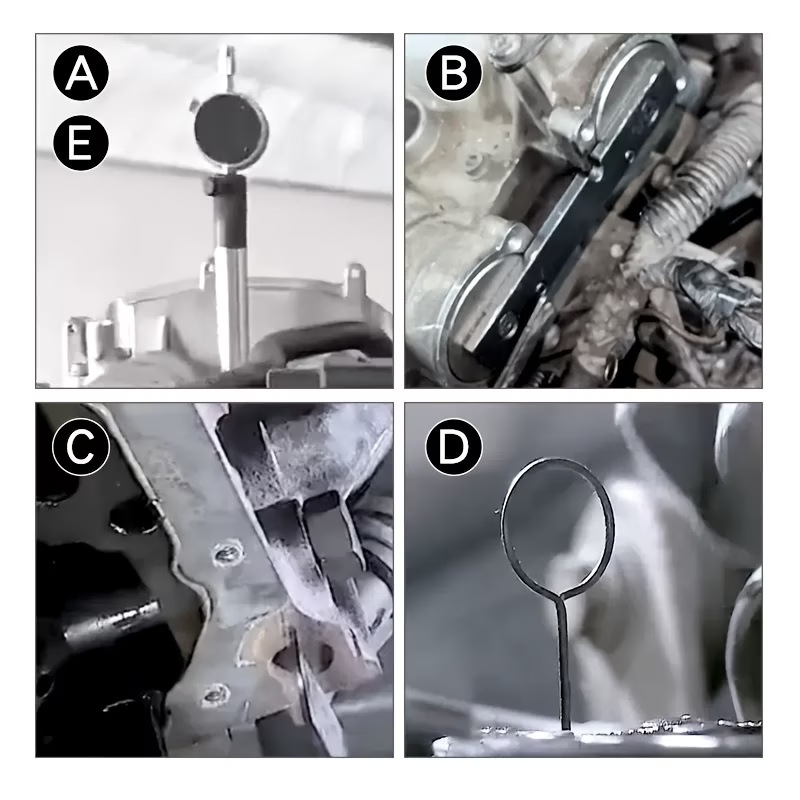 A
E
B
C
D