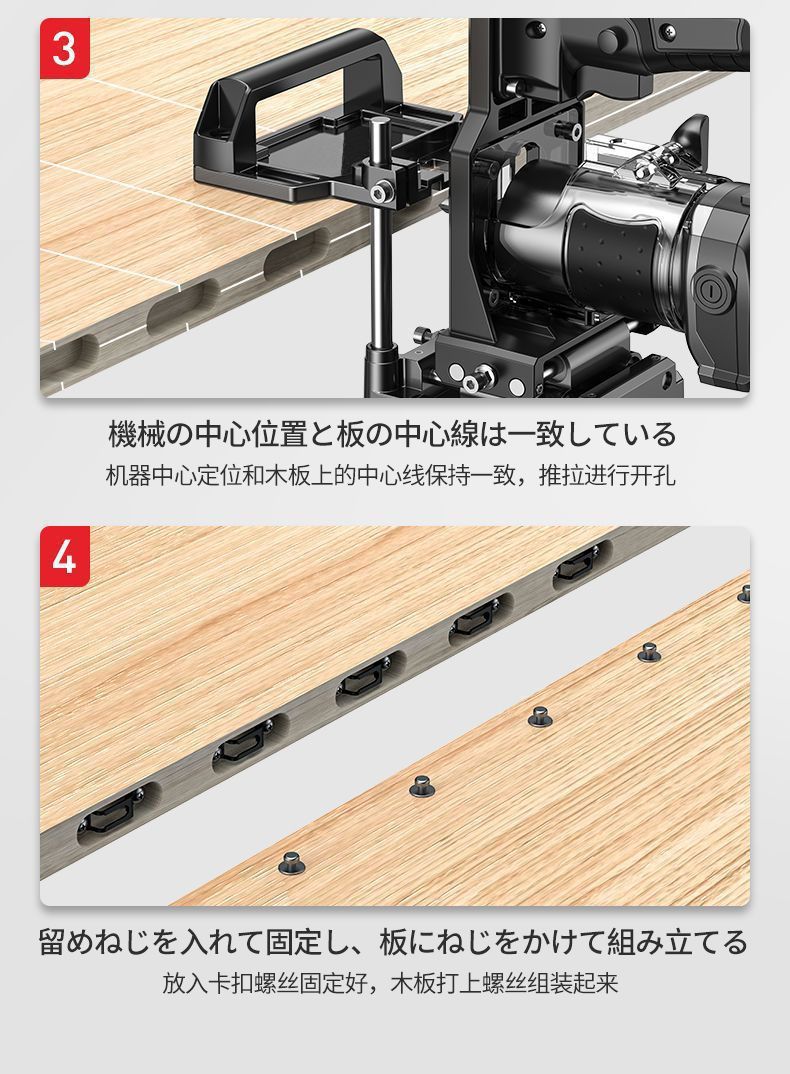 3

機械の中心位置と板の中心線は一致している
机器中心定位和木板上的中心线保持一致，推拉进行开孔

4

留めねじを入れて固定し、板にねじをかけて組み立てる
放入卡扣螺丝固定好，木板打上螺丝组装起来