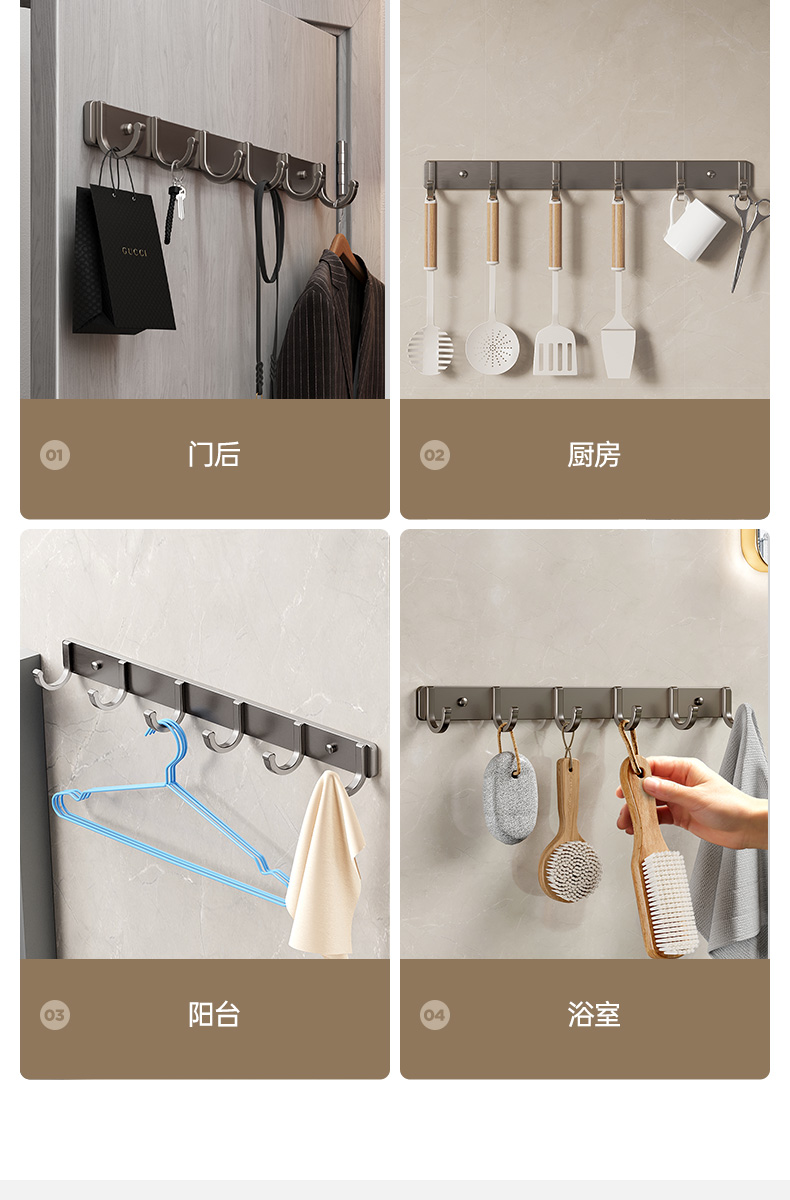 GUCCI

01 门后

02 厨房

03 阳台

04 浴室