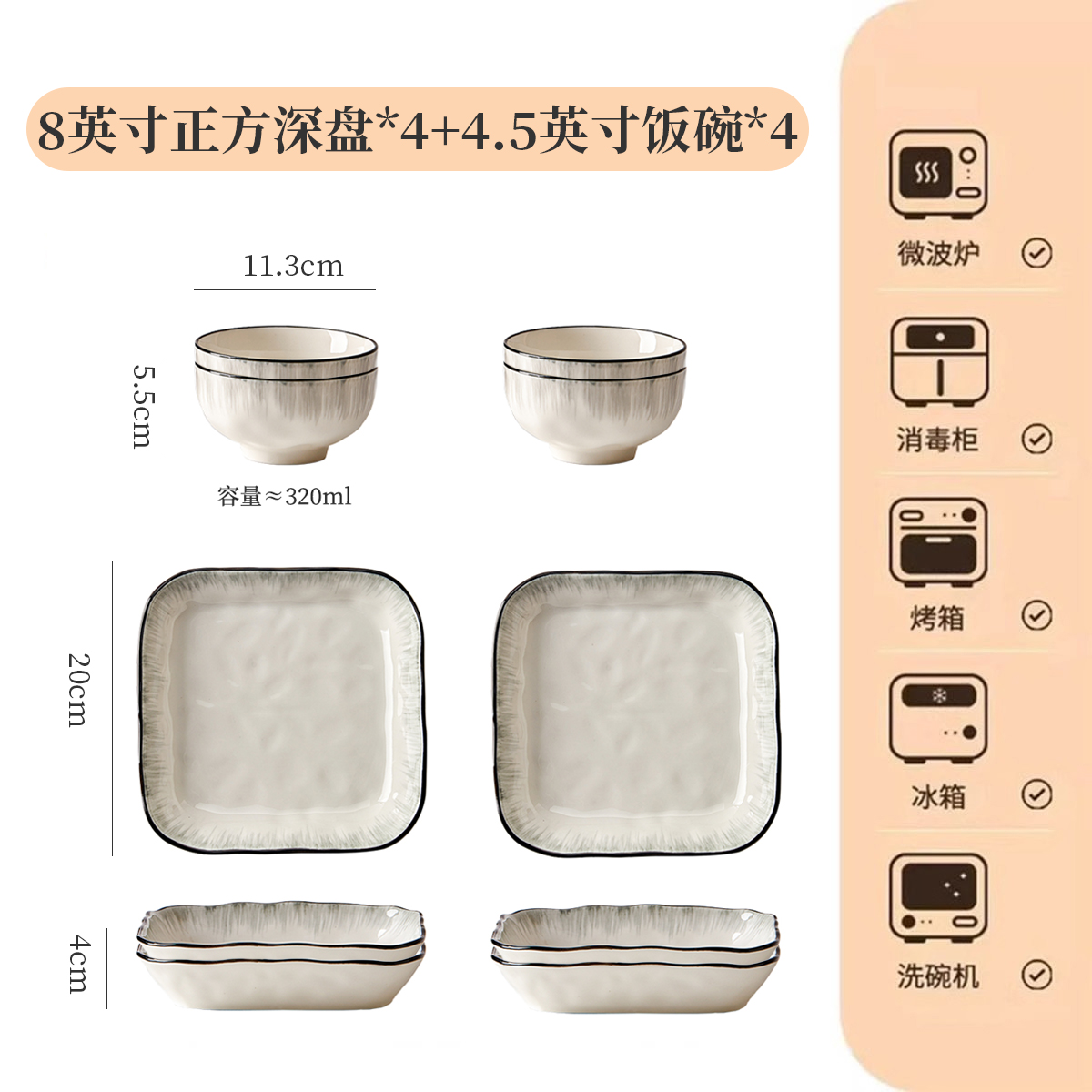 8英寸正方深盘*4+4.5英寸饭碗*4

11.3cm

5.5cm

容量≈320ml

20cm

4cm

微波炉

消毒柜

烤箱

冰箱

洗碗机