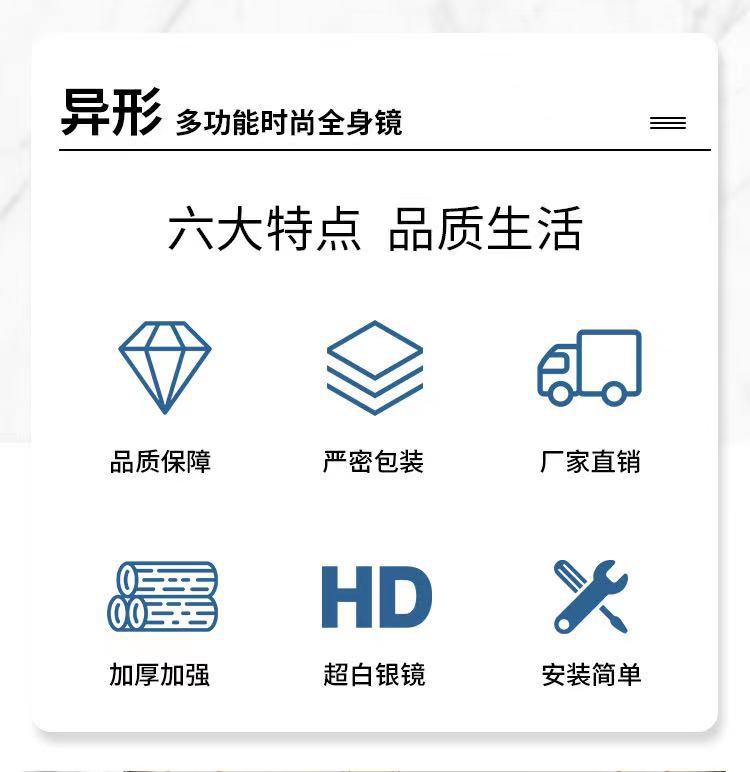 异形 多功能时尚全身镜

六大特点 品质生活

品质保障

严密包装

厂家直销

加厚加强

HD

超白银镜

安装简单