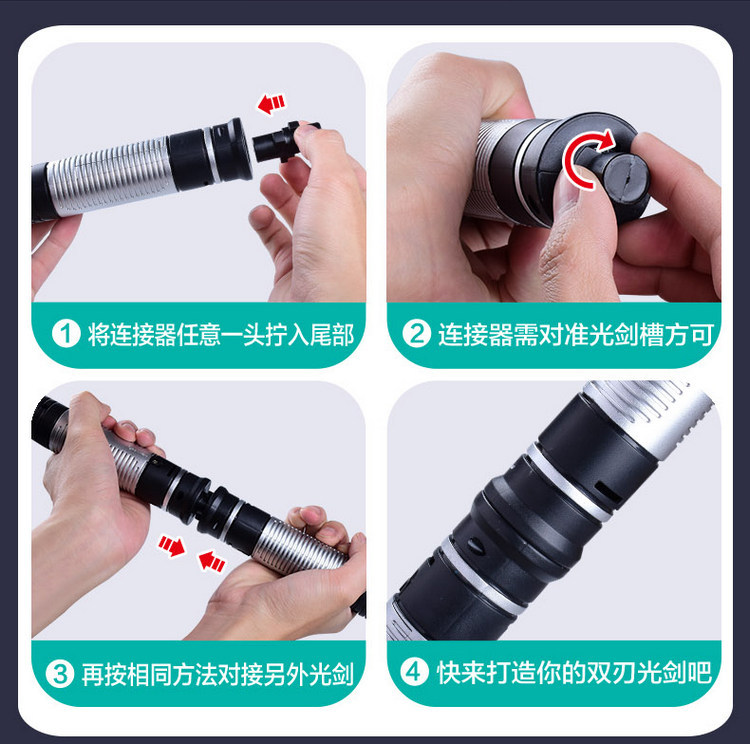 1 将连接器任意一头拧入尾部

2 连接器需对准光剑槽方可

3 再按相同方法对接另外光剑

4 快来打造你的双刃光剑吧