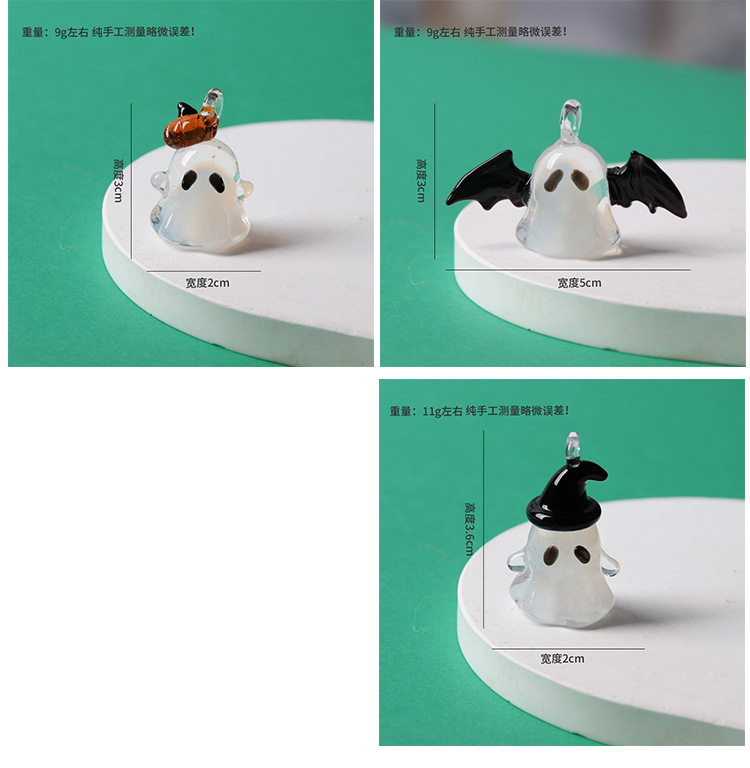 重量：9g左右 纯手工测量略微误差！

高度3cm

宽度2cm

重量：9g左右 纯手工测量略微误差！

高度3cm

宽度5cm

重量：11g左右 纯手工测量略微误差！

高度3.6cm

宽度2cm