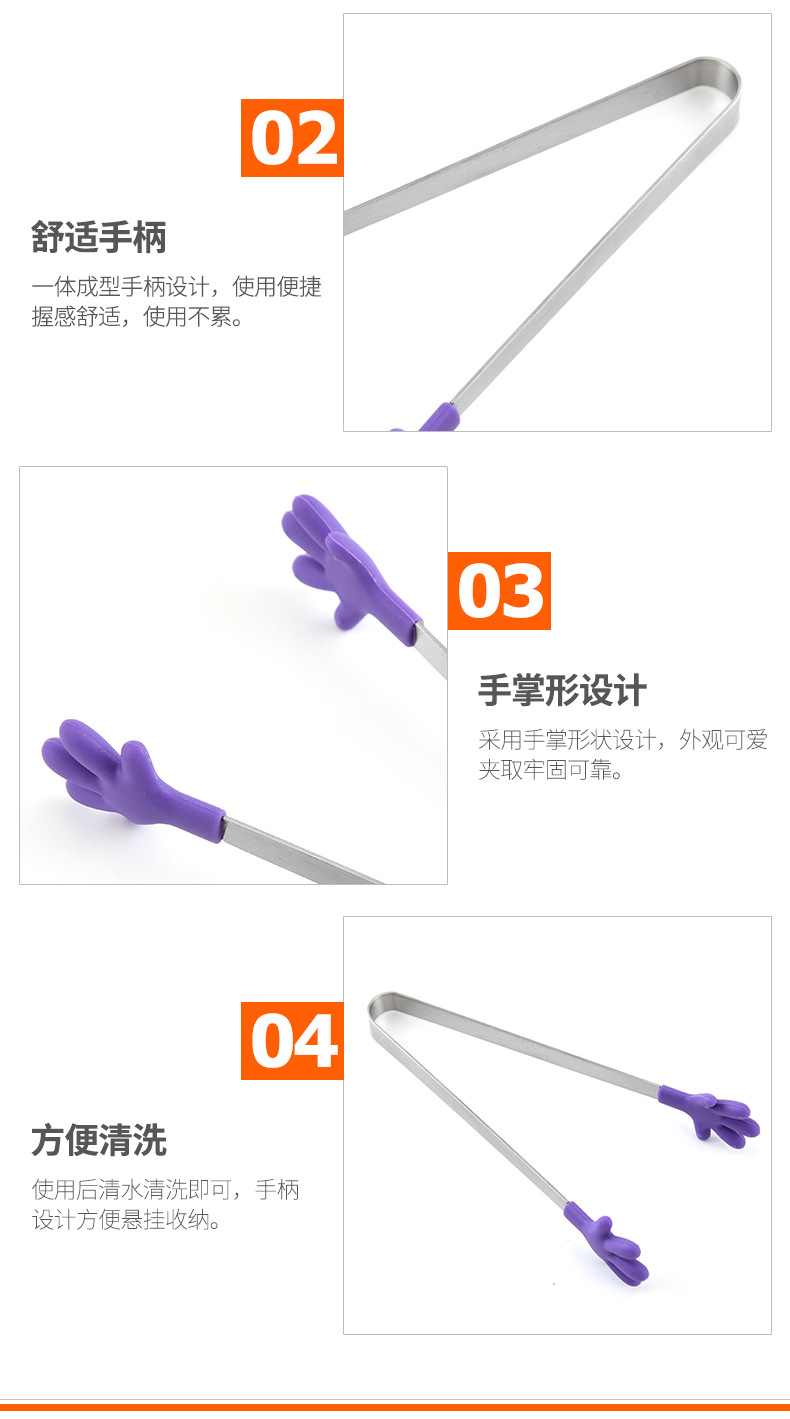 02

舒适手柄

一体成型手柄设计，使用便捷握感舒适，使用不累。

03

手掌形设计

采用手掌形状设计，外观可爱夹取牢固可靠。

04

方便清洗

使用后清水清洗即可，手柄设计方便悬挂收纳。